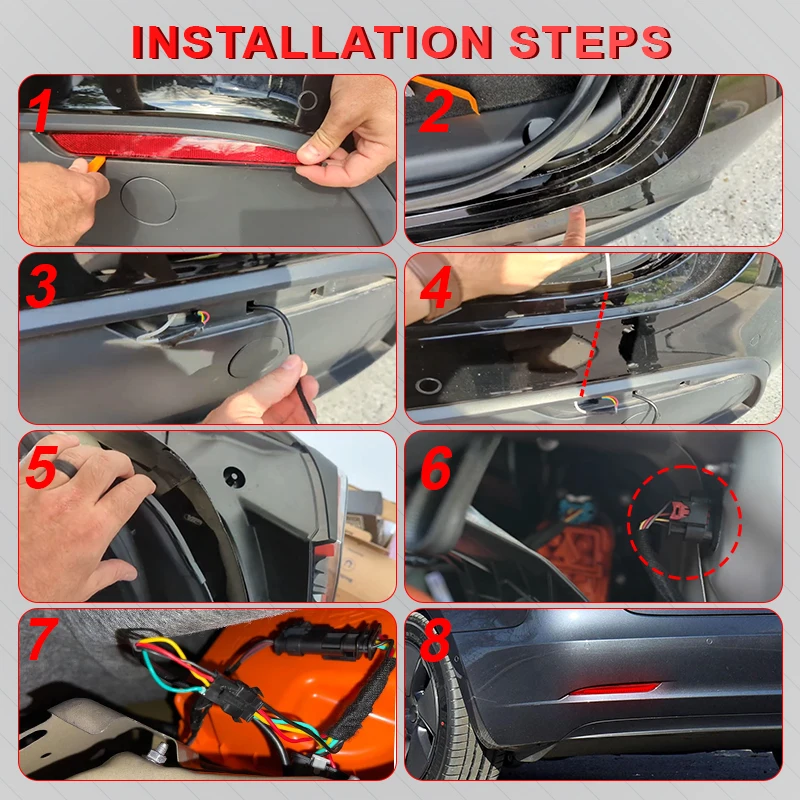 INSTALLATION STEPS

1

2

3

4

5

6

7

8