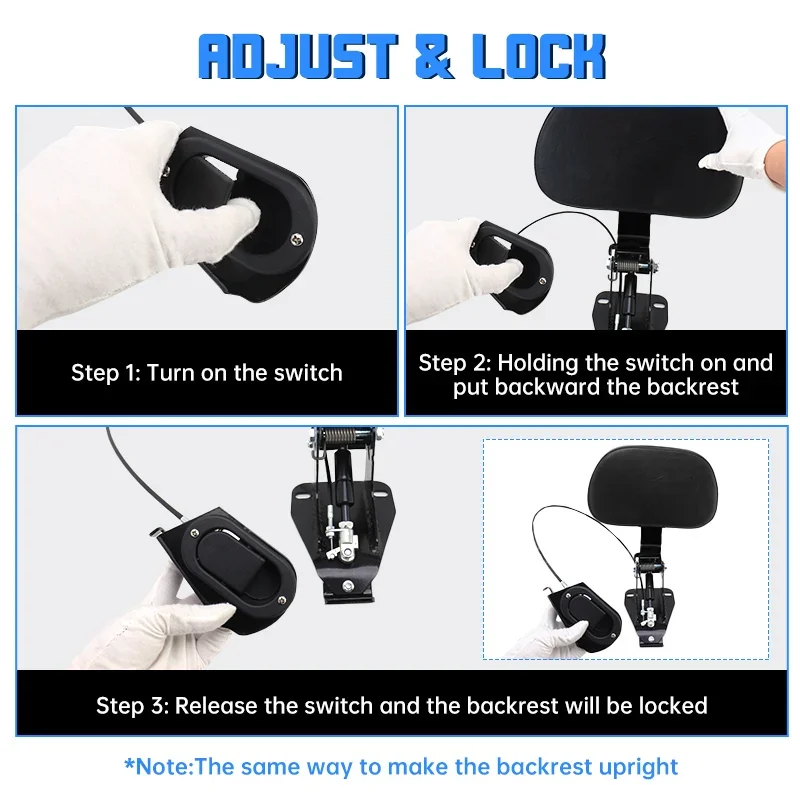 ADJUST & LOCK

Step 1: Turn on the switch

Step 2: Holding the switch on and put backward the backrest

Step 3: Release the switch and the backrest will be locked

*Note:The same way to make the backrest upright