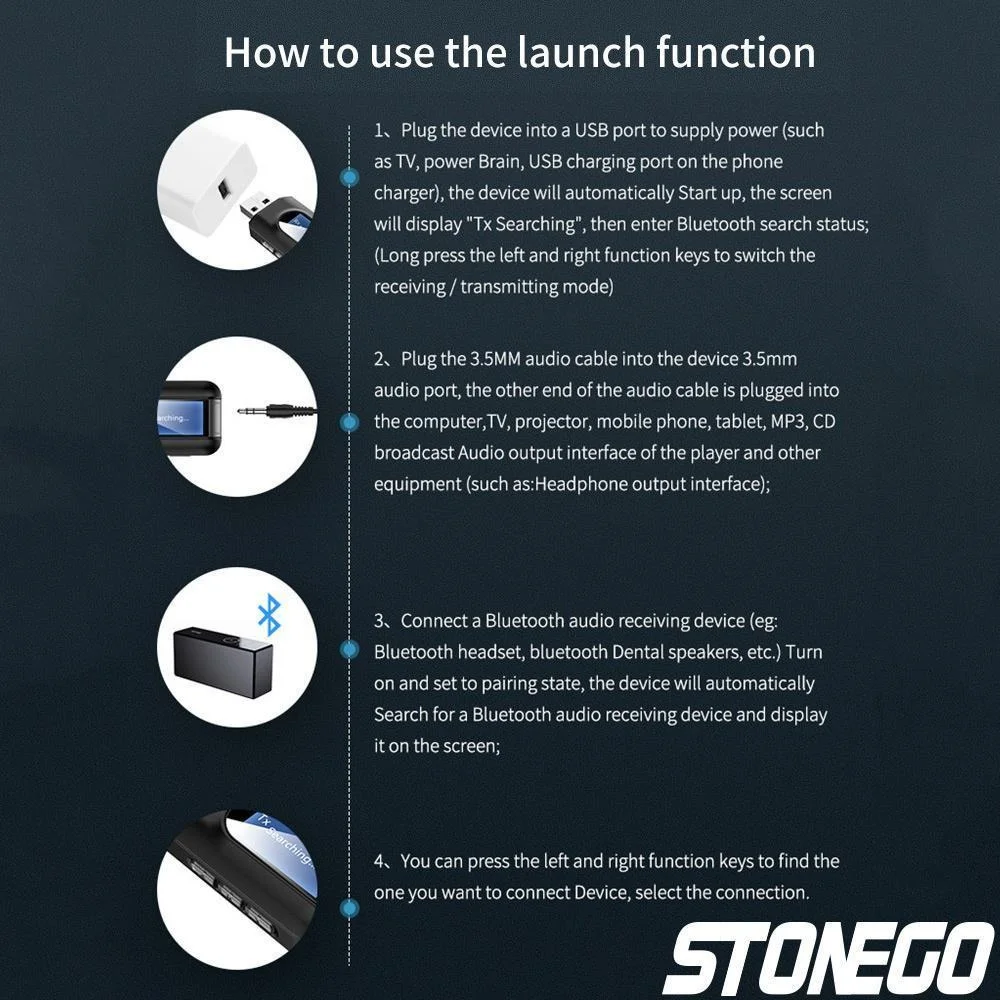 How to use the launch function

1、Plug the device into a USB port to supply power (such as TV, power Brain, USB charging port on the phone charger), the device will automatically Start up, the screen will display "Tx Searching", then enter Bluetooth search status; (Long press the left and right function keys to switch the receiving / transmitting mode)

earching...

2、Plug the 3.5MM audio cable into the device 3.5mm audio port, the other end of the audio cable is plugged into the computer,TV, projector, mobile phone, tablet, MP3, CD broadcast Audio output interface of the player and other equipment (such as:Headphone output interface);

3、Connect a Bluetooth audio receiving device (eg: Bluetooth headset, bluetooth Dental speakers, etc.) Turn on and set to pairing state, the device will automatically Search for a Bluetooth audio receiving device and display it on the screen;

Tx Searching...

4、You can press the left and right function keys to find the one you want to connect Device, select the connection.

STONEGO