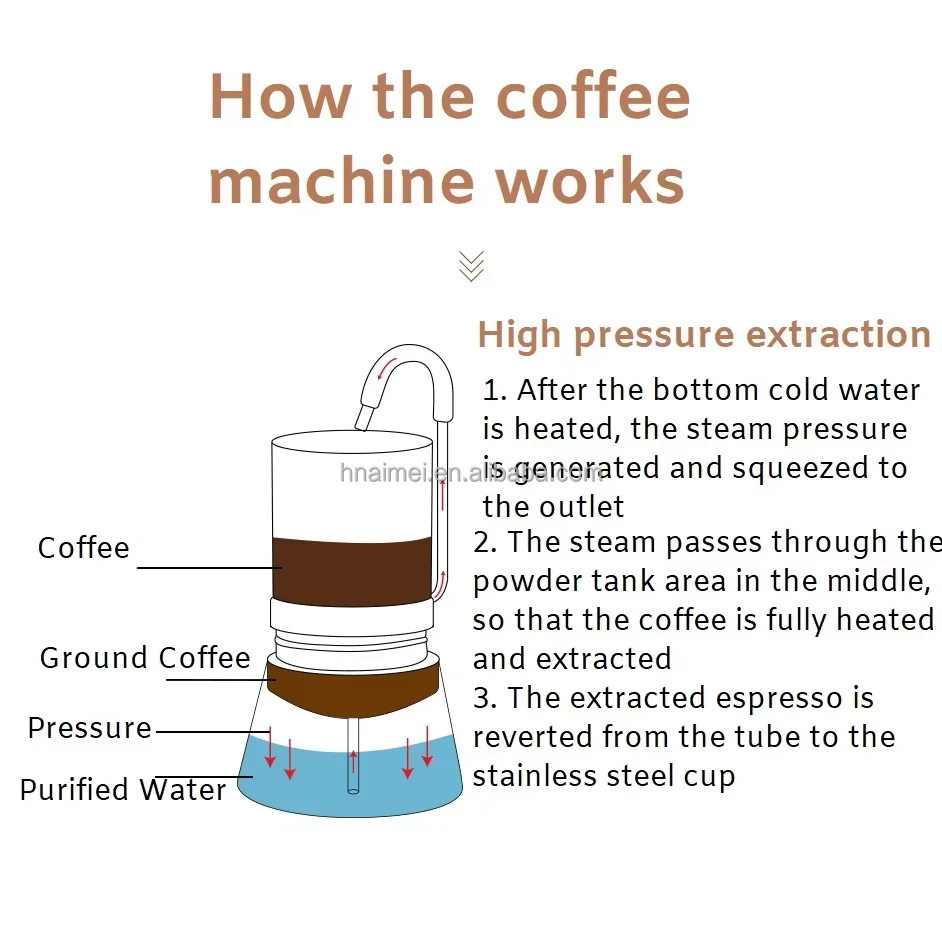 How the coffee machine works

High pressure extraction

1. After the bottom cold water is heated, the steam pressure is generated and squeezed to the outlet
2. The steam passes through the powder tank area in the middle, so that the coffee is fully heated and extracted
3. The extracted espresso is reverted from the tube to the stainless steel cup

hnaimei.en.alibaba.com

Coffee

Ground Coffee

Pressure

Purified Water