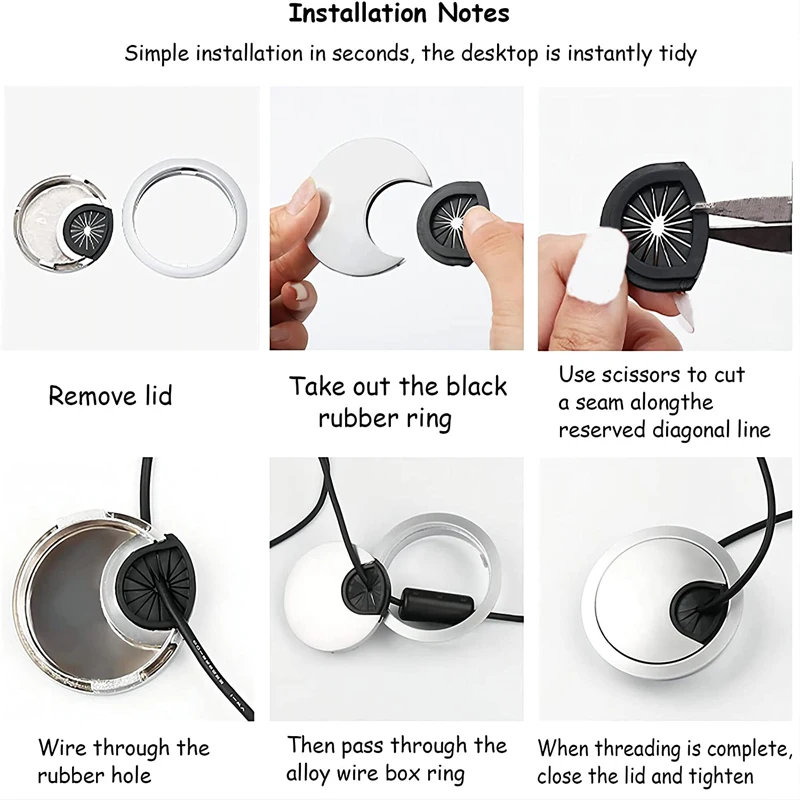 Installation Notes

Simple installation in seconds, the desktop is instantly tidy

Remove lid

Take out the black rubber ring

Use scissors to cut a seam alongthe reserved diagonal line

Wire through the rubber hole

Then pass through the alloy wire box ring

When threading is complete, close the lid and tighten