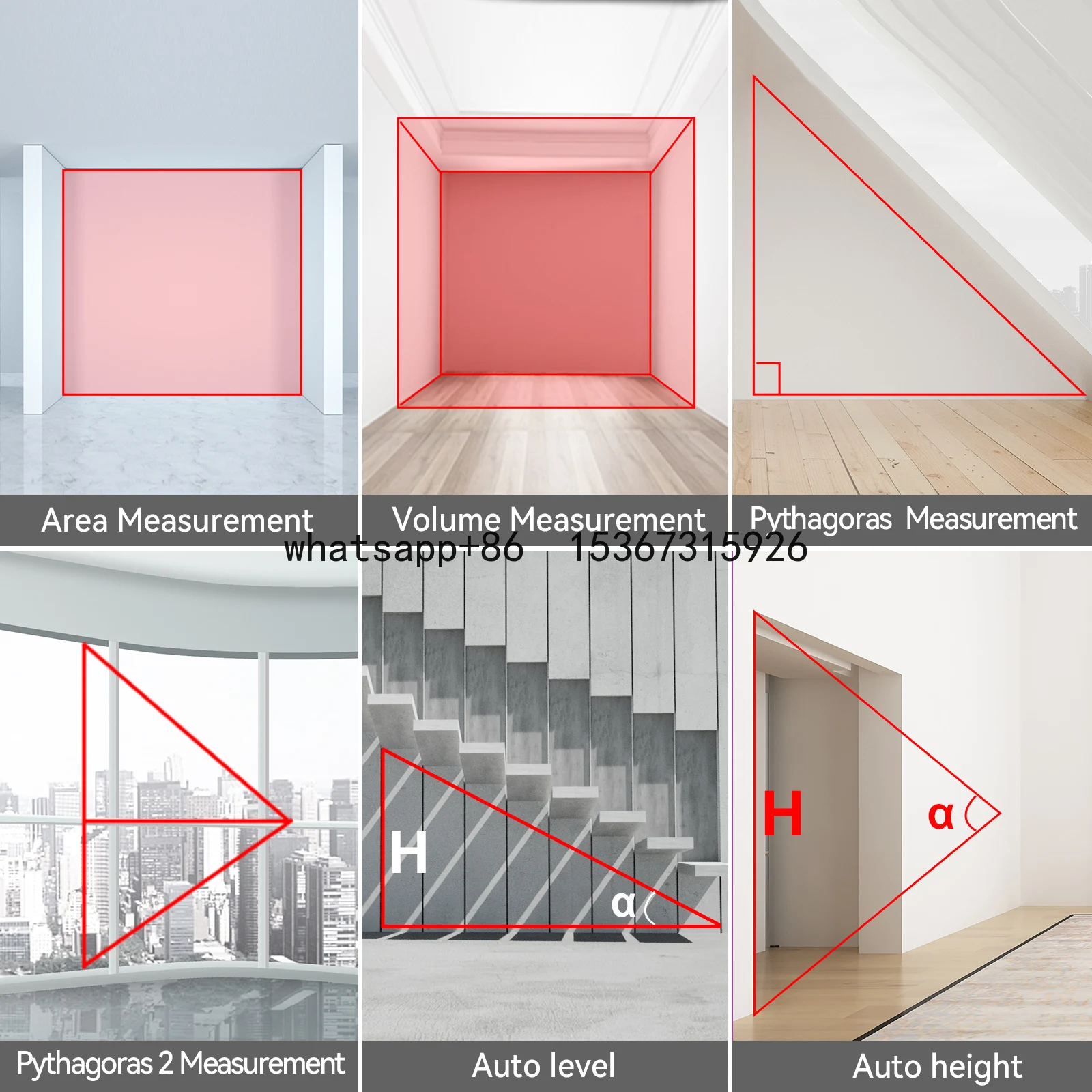 Area Measurement

Volume Measurement

Pythagoras Measurement

whatsapp+86 15367315926

H

α

H

α

Pythagoras 2 Measurement

Auto level

Auto height