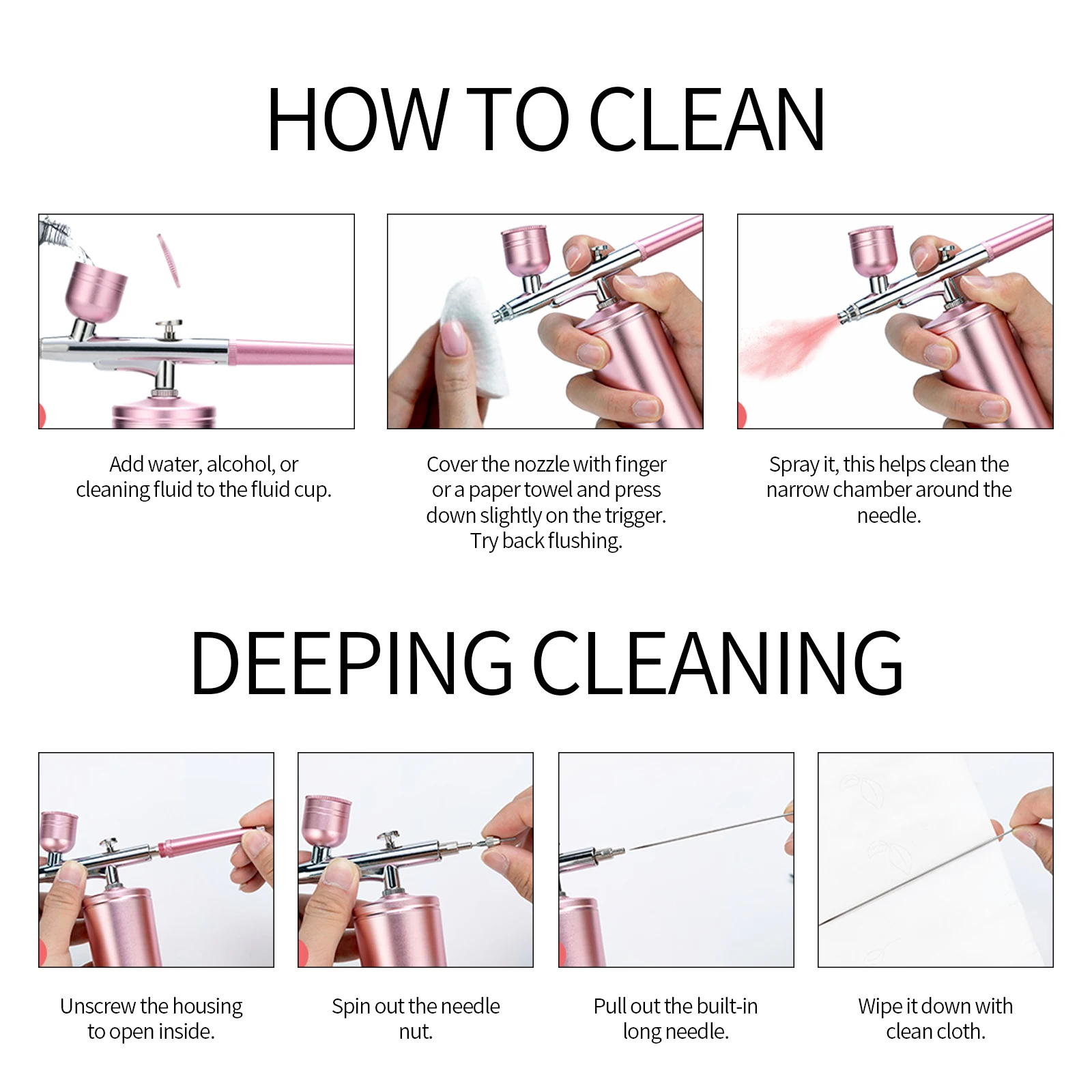 HOW TO CLEAN

Add water, alcohol, or cleaning fluid to the fluid cup.

Cover the nozzle with finger or a paper towel and press down slightly on the trigger. Try back flushing.

Spray it, this helps clean the narrow chamber around the needle.

DEEPING CLEANING

Unscrew the housing to open inside.

Spin out the needle nut.

Pull out the built-in long needle.

Wipe it down with clean cloth.