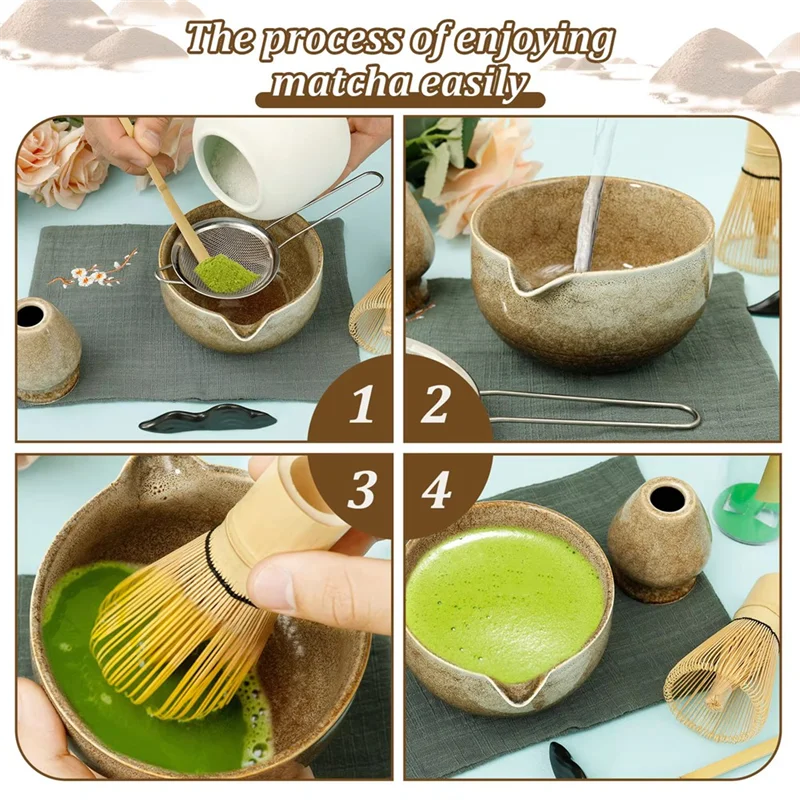 The process of enjoying matcha easily

1

2

3

4