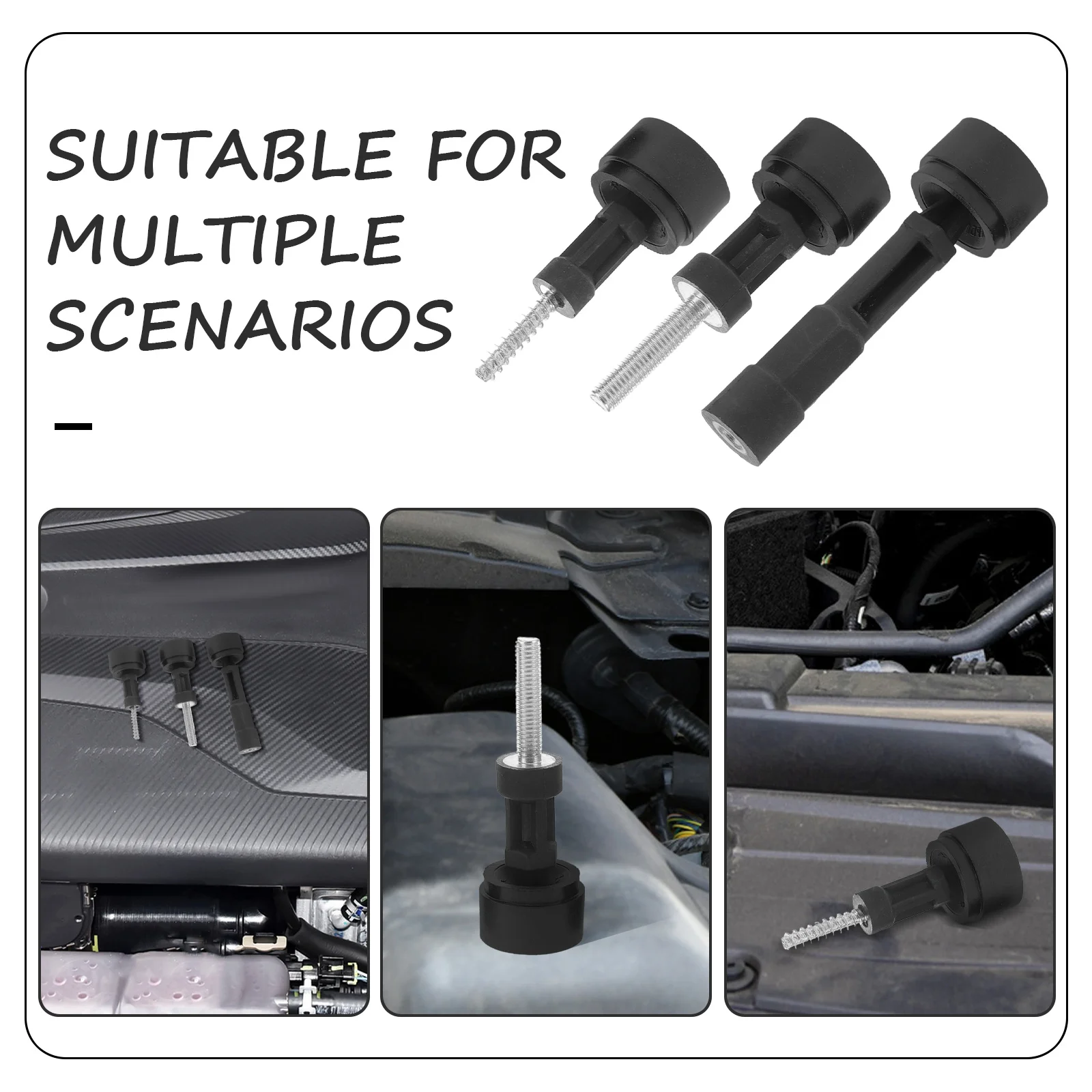 SUITABLE FOR MULTIPLE SCENARIOS