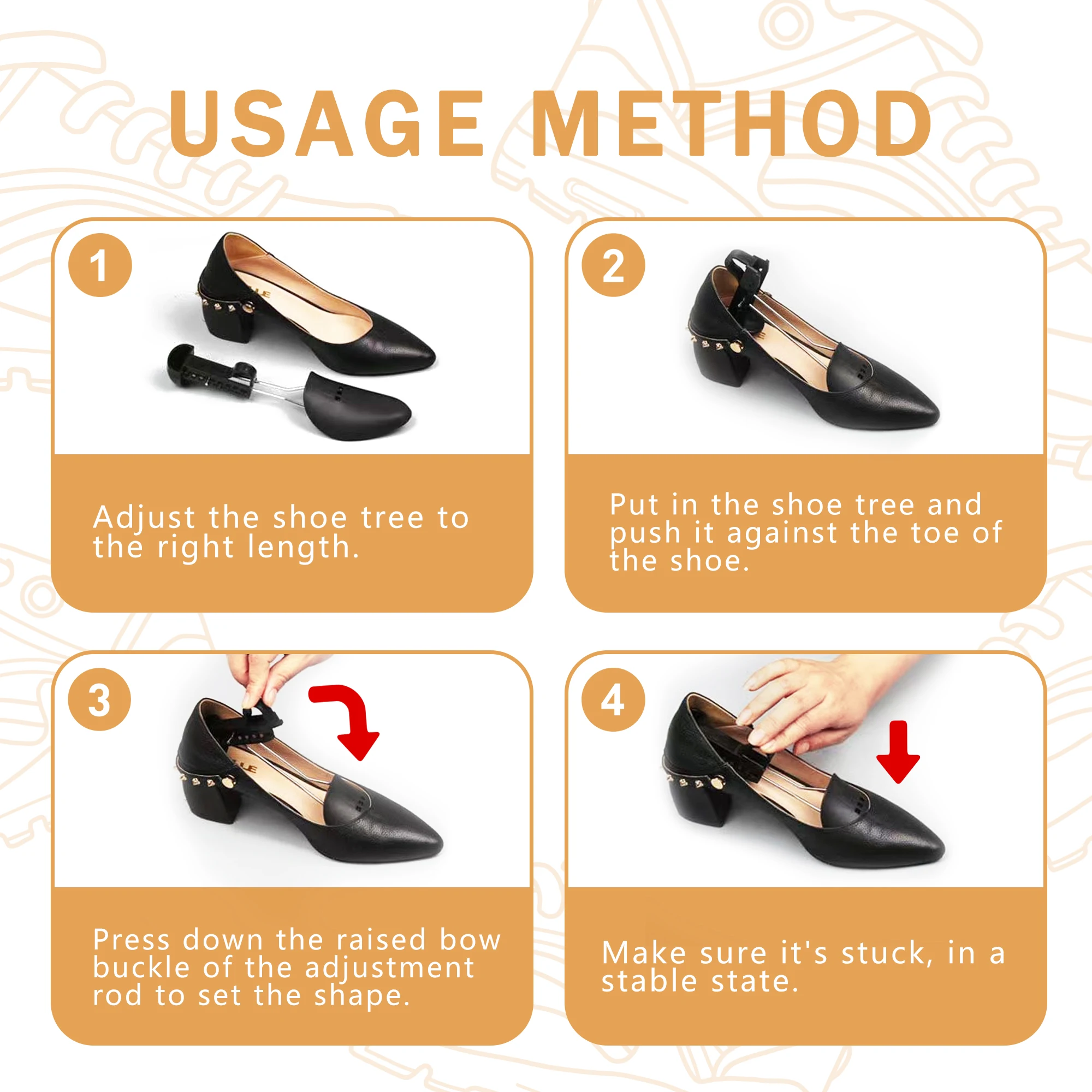 USAGE METHOD

1

Adjust the shoe tree to the right length.

2

Put in the shoe tree and push it against the toe of the shoe.

3

Press down the raised bow buckle of the adjustment rod to set the shape.

4

Make sure it's stuck, in a stable state.