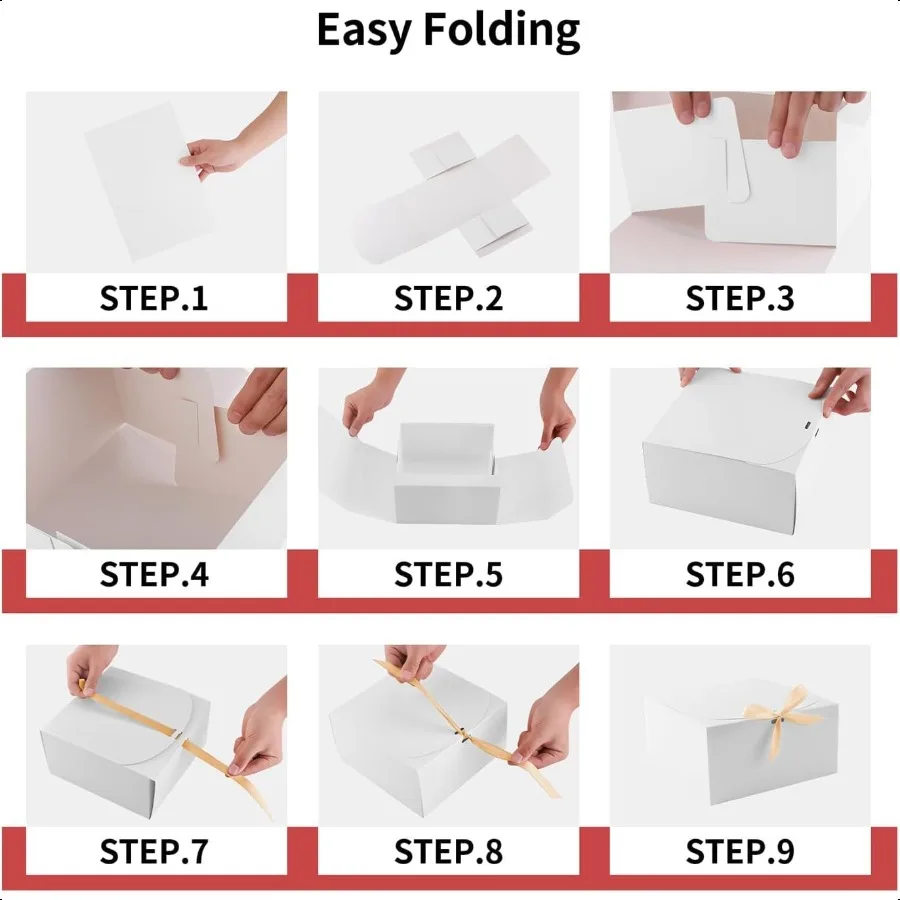 Easy Folding

STEP.1

STEP.2

STEP.3

STEP.4

STEP.5

STEP.6

STEP.7

STEP.8

STEP.9