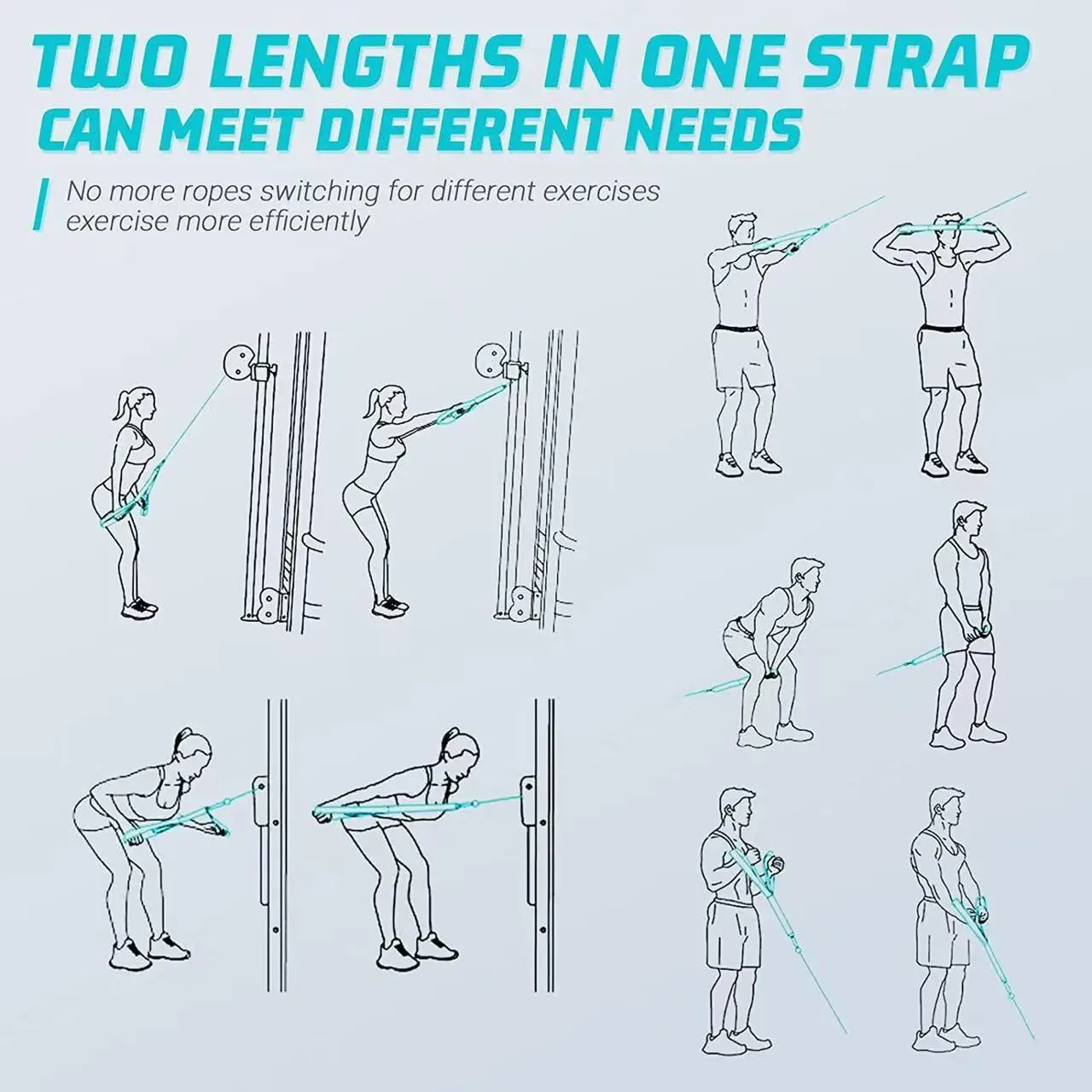 TWO LENGTHS IN ONE STRAP
CAN MEET DIFFERENT NEEDS

No more ropes switching for different exercises
exercise more efficiently