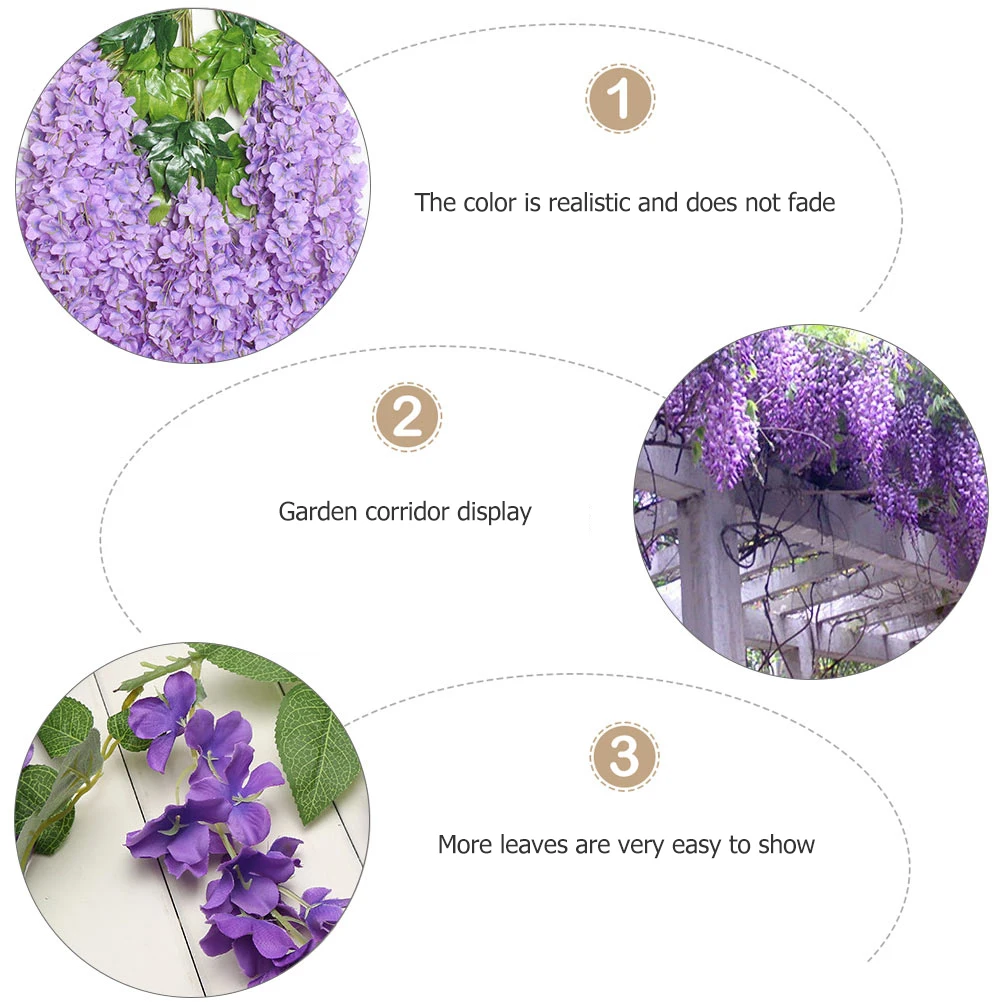 1

The color is realistic and does not fade

2

Garden corridor display

3

More leaves are very easy to show