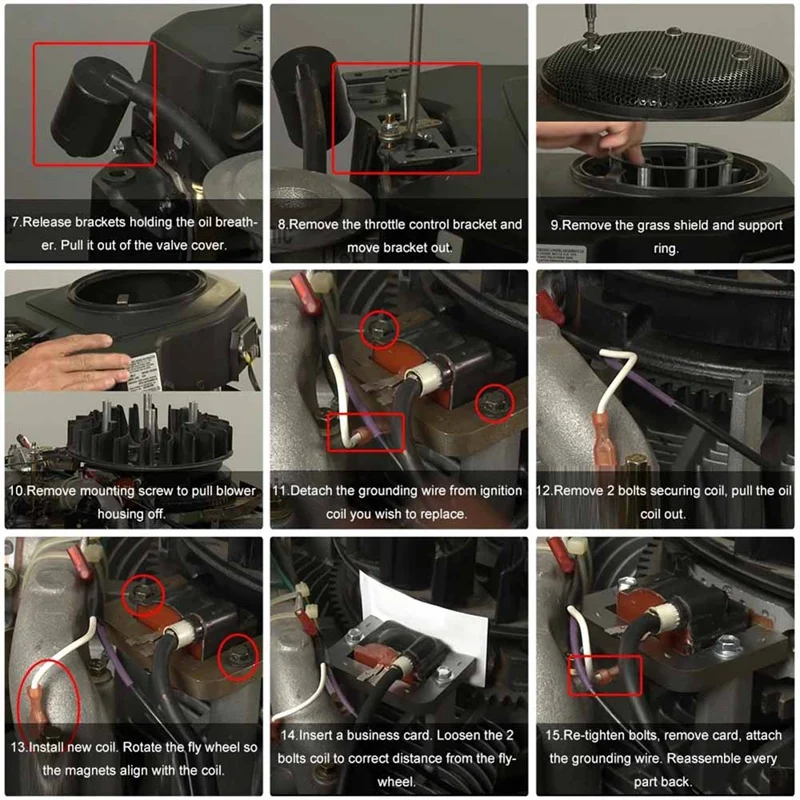 7.Release brackets holding the oil breather. Pull it out of the valve cover.

8.Remove the throttle control bracket and move bracket out.

9.Remove the grass shield and support ring.

10.Remove mounting screw to pull blower housing off.

11.Detach the grounding wire from ignition coil you wish to replace.

12.Remove 2 bolts securing coil, pull the oil coil out.

13.Install new coil. Rotate the fly wheel so the magnets align with the coil.

14.Insert a business card. Loosen the 2 bolts coil to correct distance from the flywheel.

15.Re-tighten bolts, remove card, attach the grounding wire. Reassemble every part back.