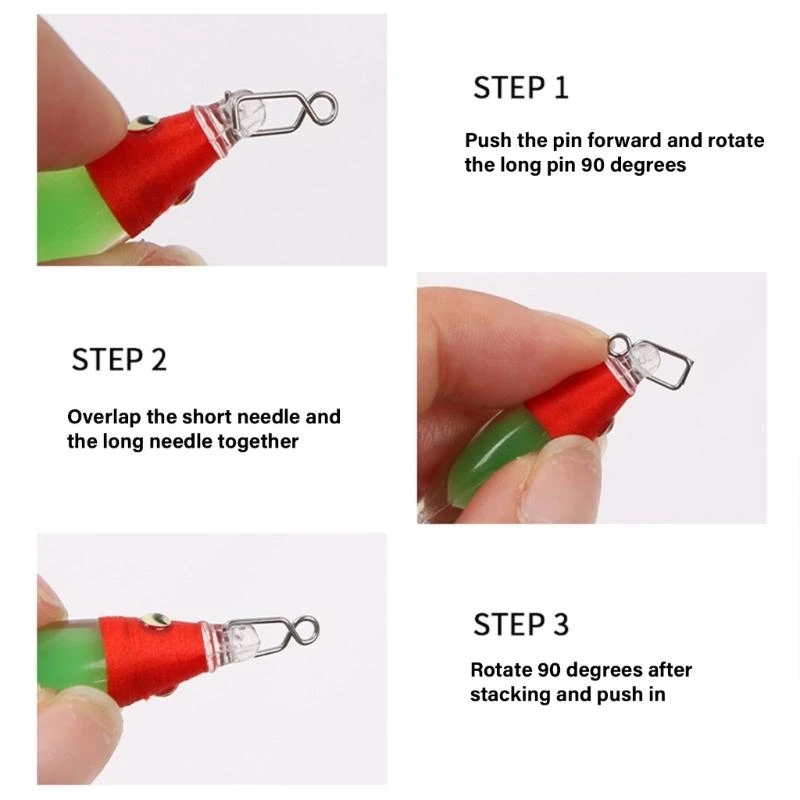 STEP 1

Push the pin forward and rotate the long pin 90 degrees

STEP 2

Overlap the short needle and the long needle together

STEP 3

Rotate 90 degrees after stacking and push in