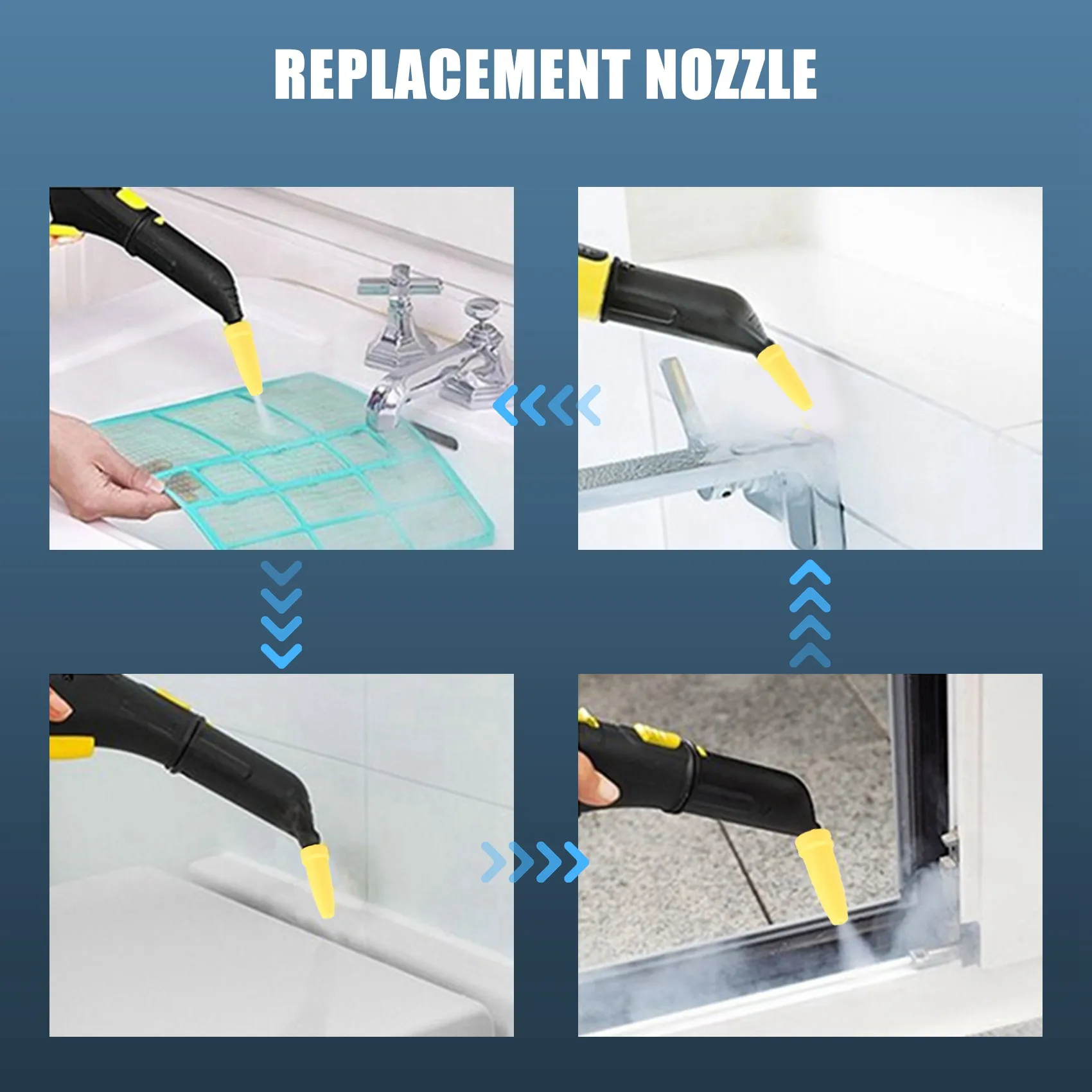 REPLACEMENT NOZZLE