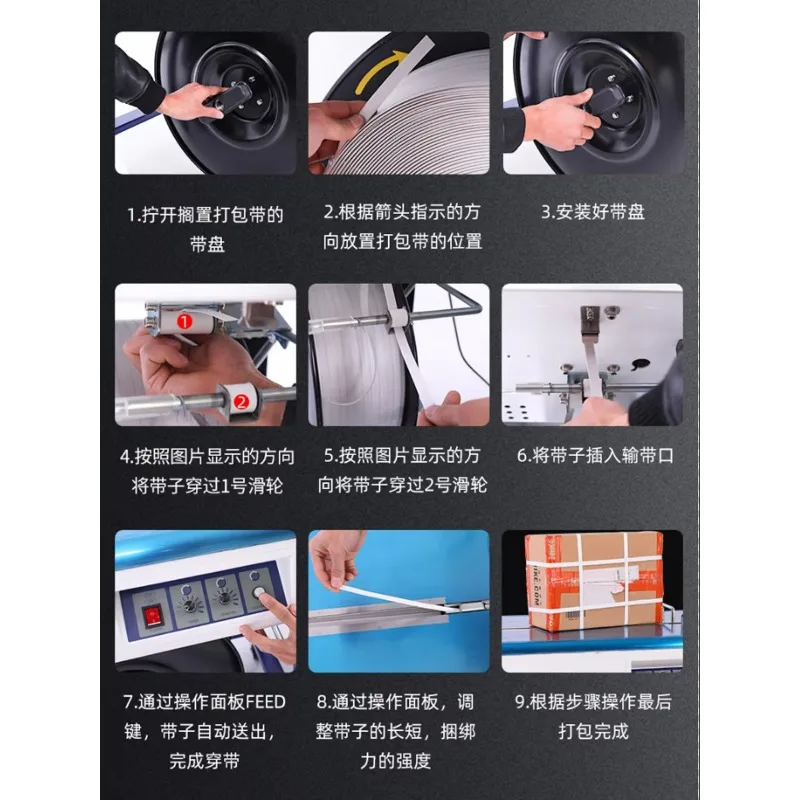 1.拧开搁置打包带的带盘

2.根据箭头指示的方向放置打包带的位置

3.安装好带盘

①

②

4.按照图片显示的方向将带子穿过1号滑轮

5.按照图片显示的方向将带子穿过2号滑轮

6.将带子插入输带口

7.通过操作面板FEED键，带子自动送出，完成穿带

8.通过操作面板，调整带子的长短，捆绑力的强度

9.根据步骤操作最后打包完成