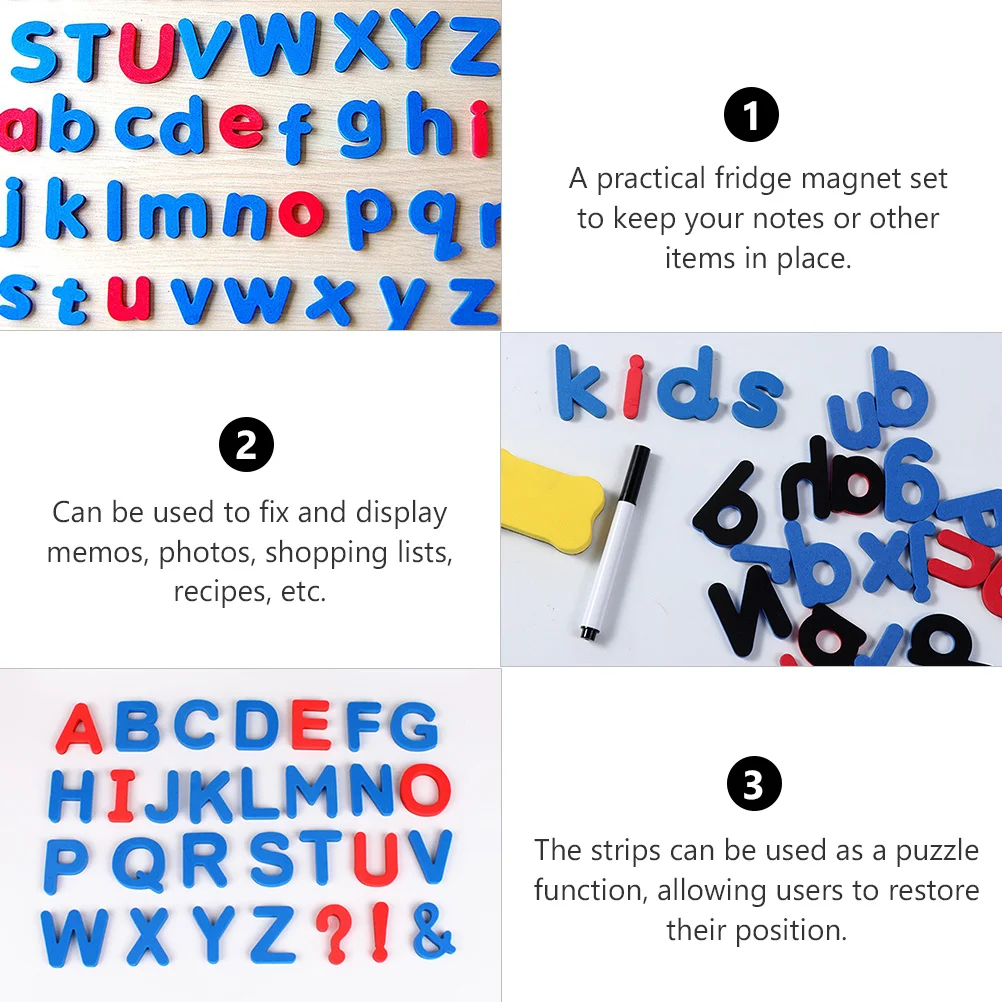 STUVWXYZ
abcdefghi
jklmnopqr
stuvwxyz

1
A practical fridge magnet set to keep your notes or other items in place.

2
Can be used to fix and display memos, photos, shopping lists, recipes, etc.

kids ub

ABCDEFG
HIJKLMNO
PQRSTUV
WXYZ?!&

3
The strips can be used as a puzzle function, allowing users to restore their position.