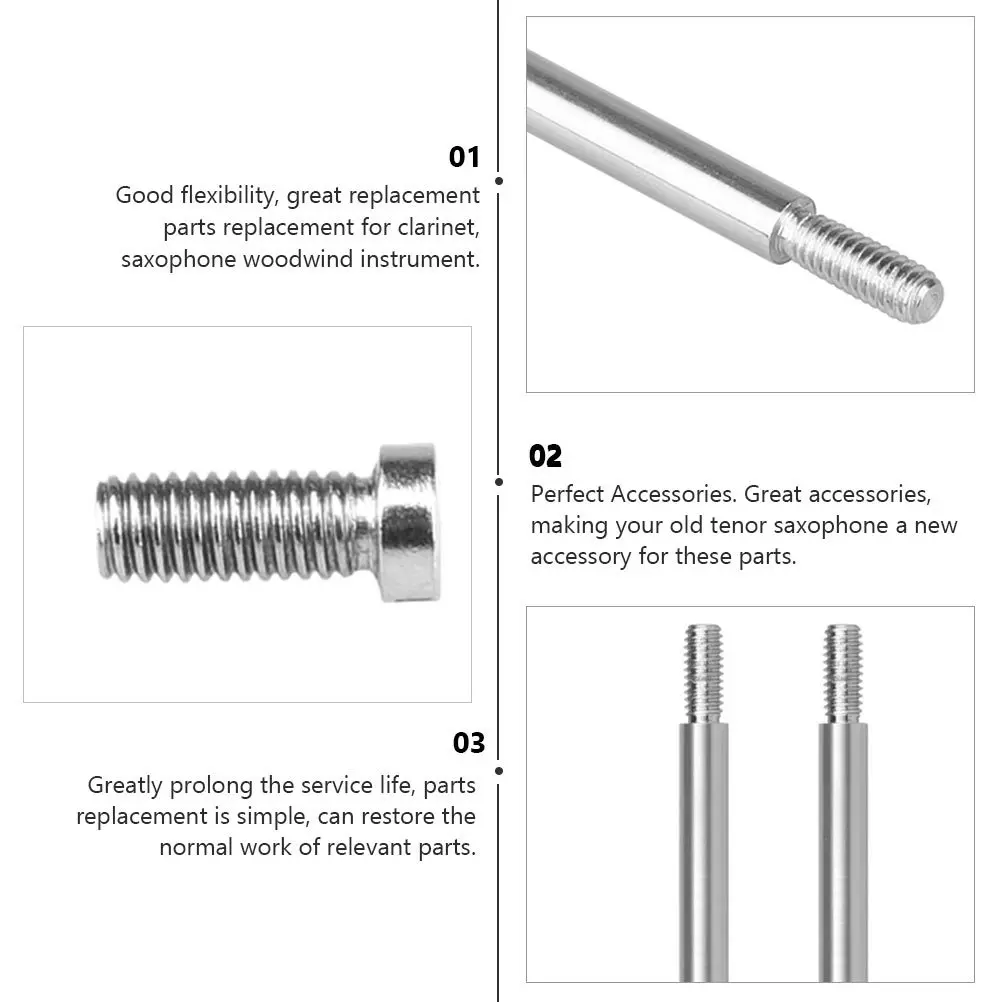 01

Good flexibility, great replacement parts replacement for clarinet, saxophone woodwind instrument.

02

Perfect Accessories. Great accessories, making your old tenor saxophone a new accessory for these parts.

03

Greatly prolong the service life, parts replacement is simple, can restore the normal work of relevant parts.