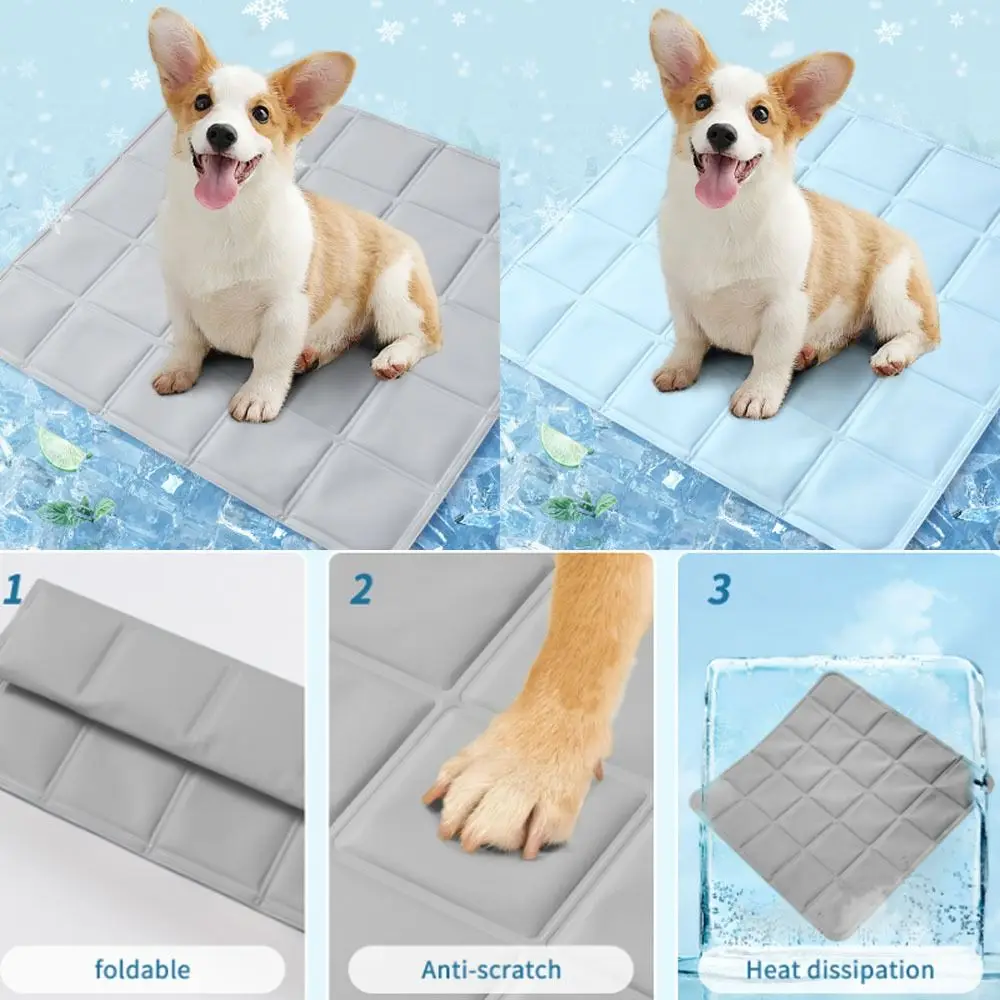 1

foldable

2

Anti-scratch

3

Heat dissipation