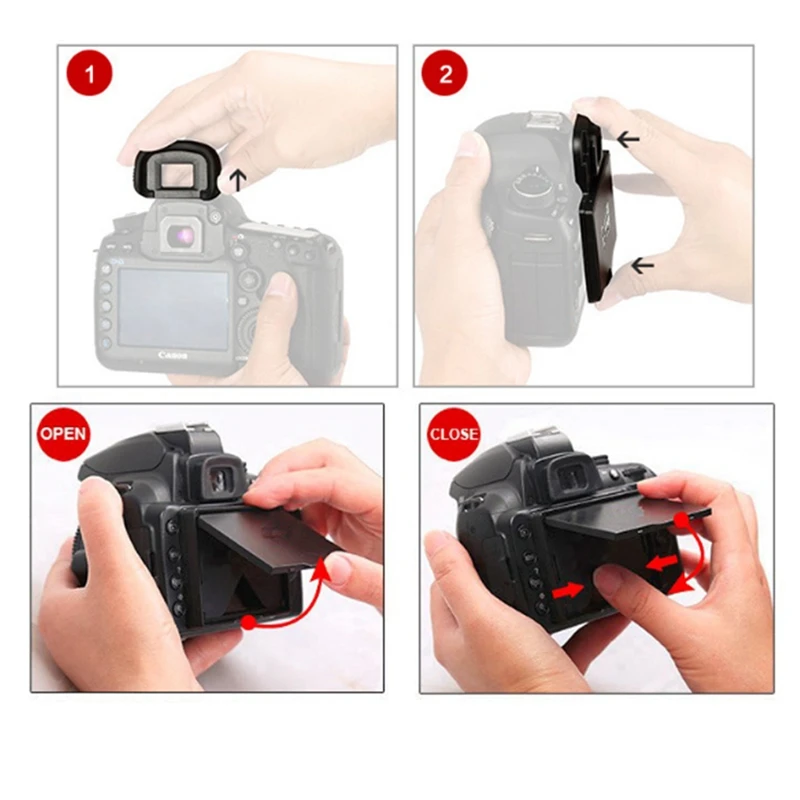 1

Canon

2

OPEN

CLOSE