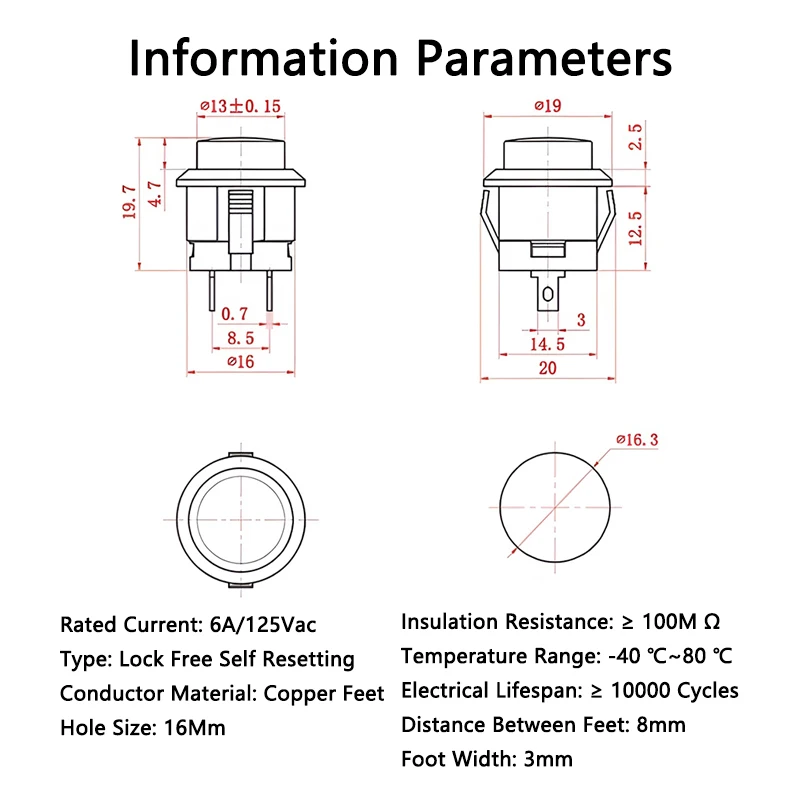 Information Parameters

⌀13±0.15
19.7
4.7
0.7
8.5
⌀16

⌀19
2.5
12.5
3
14.5
20

⌀16.3

Rated Current: 6A/125Vac
Type: Lock Free Self Resetting
Conductor Material: Copper Feet
Hole Size: 16Mm

Insulation Resistance: ≥ 100M Ω
Temperature Range: -40 ℃~80 ℃
Electrical Lifespan: ≥ 10000 Cycles
Distance Between Feet: 8mm
Foot Width: 3mm