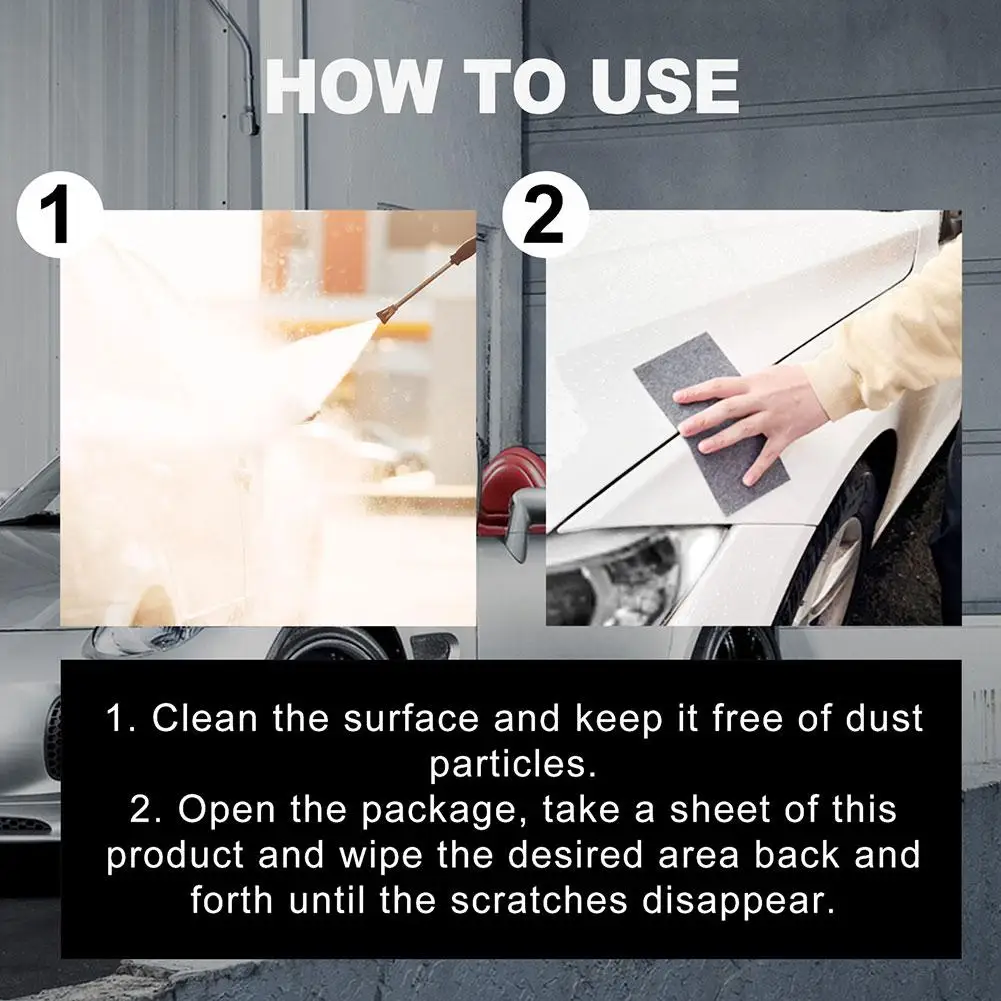 HOW TO USE

1

2

1. Clean the surface and keep it free of dust particles.
2. Open the package, take a sheet of this product and wipe the desired area back and forth until the scratches disappear.