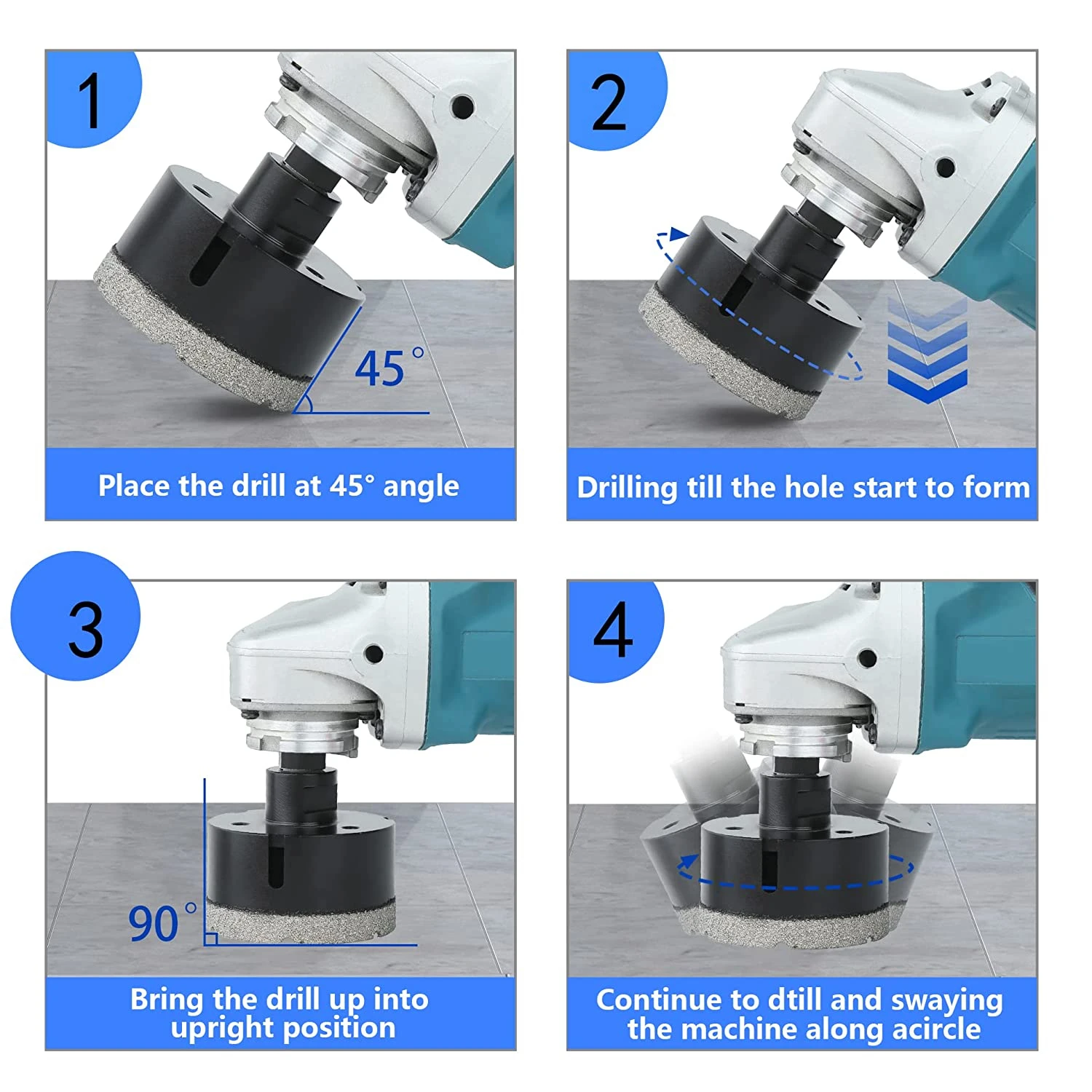 1

45°

Place the drill at 45° angle

2

Drilling till the hole start to form

3

90°

Bring the drill up into upright position

4

Continue to dtill and swaying the machine along acircle