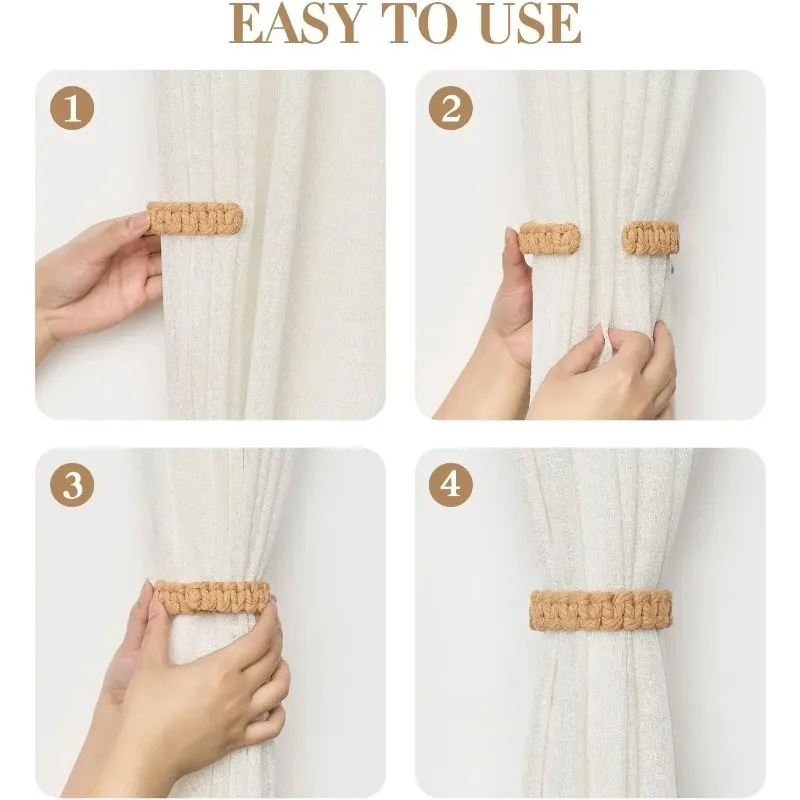 EASY TO USE

1

2

3

4