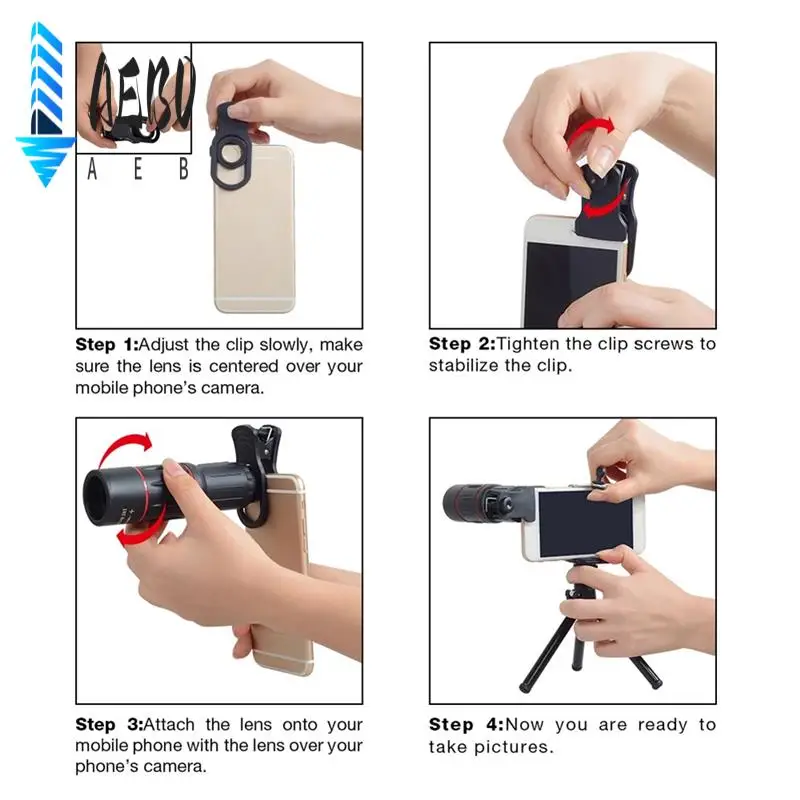 AEBU
A E B

Step 1:Adjust the clip slowly, make sure the lens is centered over your mobile phone's camera.

Step 2:Tighten the clip screws to stabilize the clip.

Step 3:Attach the lens onto your mobile phone with the lens over your phone's camera.

Step 4:Now you are ready to take pictures.