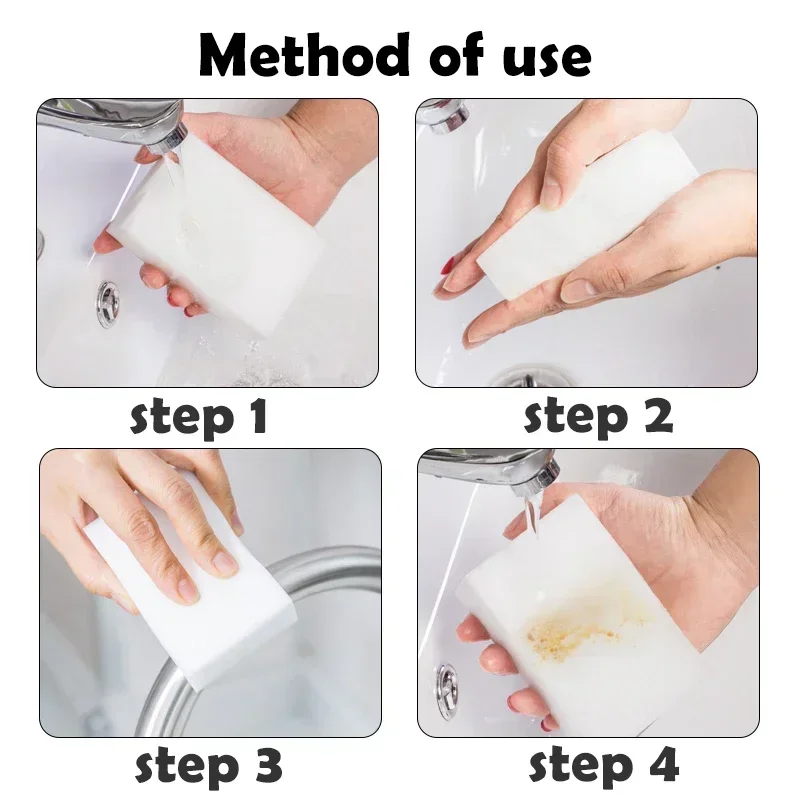 Method of use

step 1

step 2

step 3

step 4