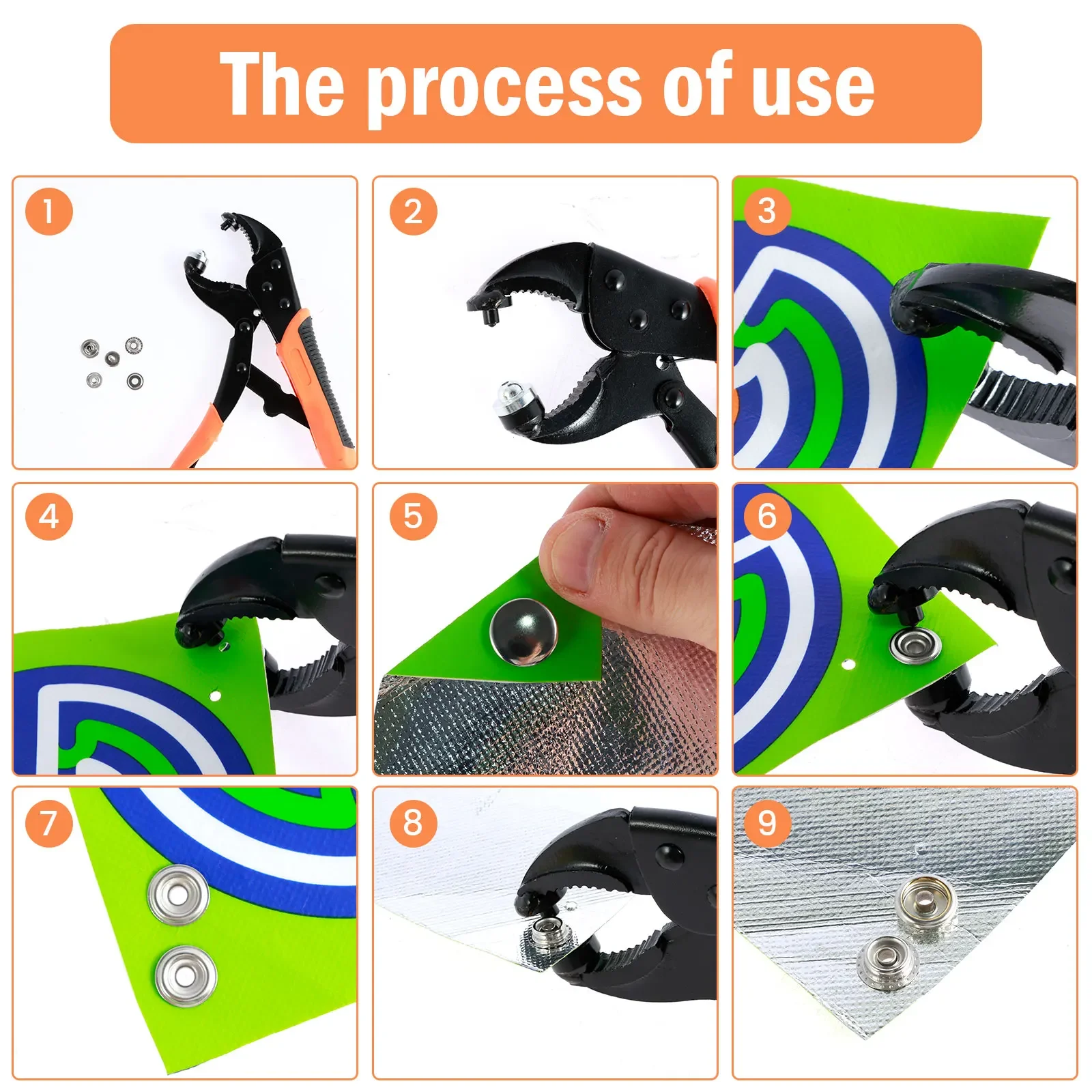 The process of use

1

2

3

4

5

6

7

8

9