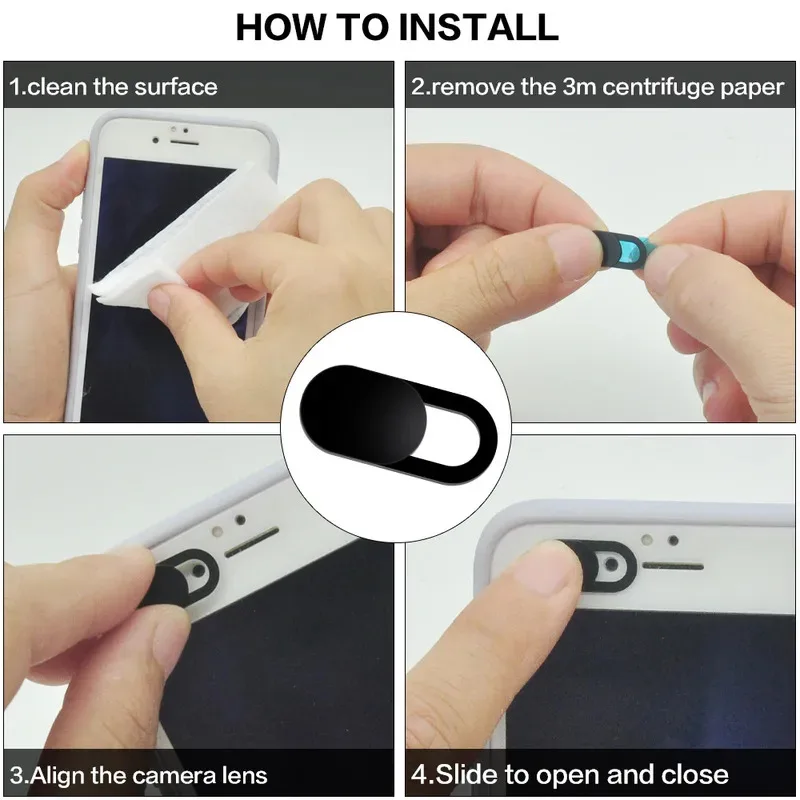 HOW TO INSTALL

1.clean the surface

2.remove the 3m centrifuge paper

3.Align the camera lens

4.Slide to open and close