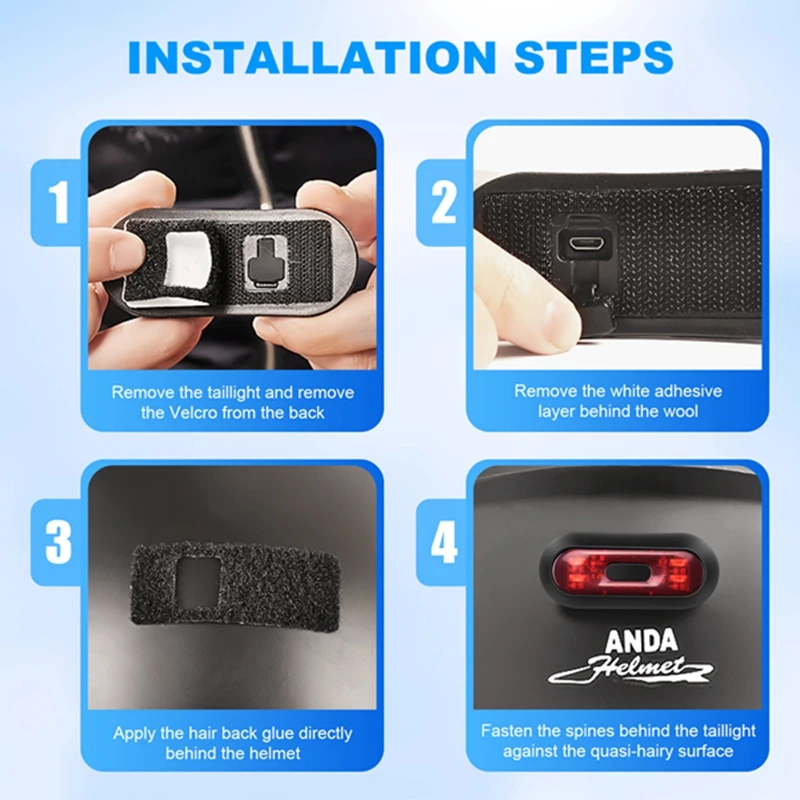 INSTALLATION STEPS

1

Remove the taillight and remove the Velcro from the back

2

Remove the white adhesive layer behind the wool

3

Apply the hair back glue directly behind the helmet

4

ANDA
Helmet

Fasten the spines behind the taillight against the quasi-hairy surface