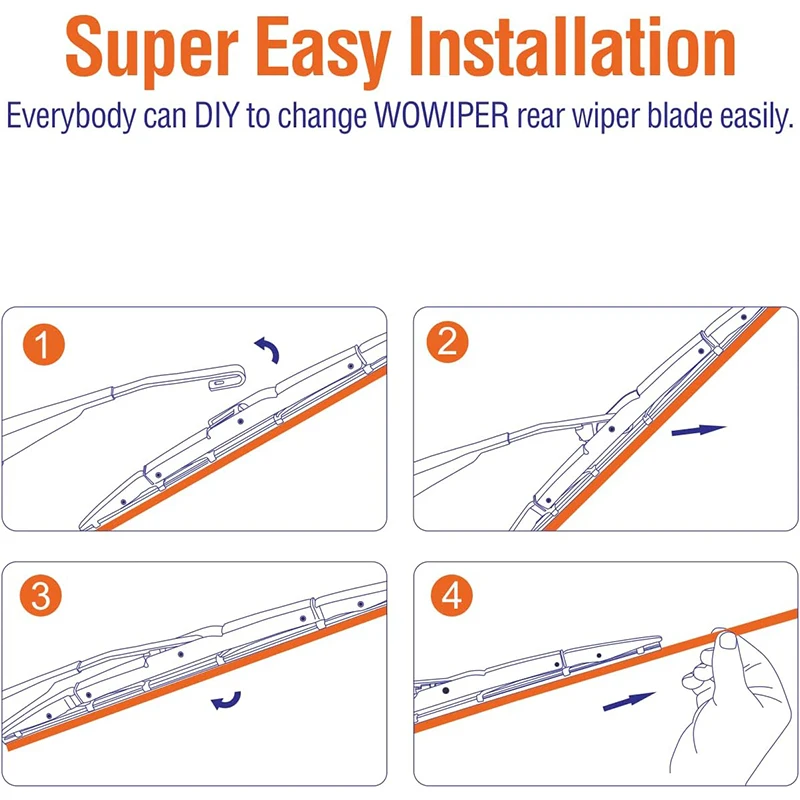 Super Easy Installation

Everybody can DIY to change WOWIPER rear wiper blade easily.

1

2

3

4