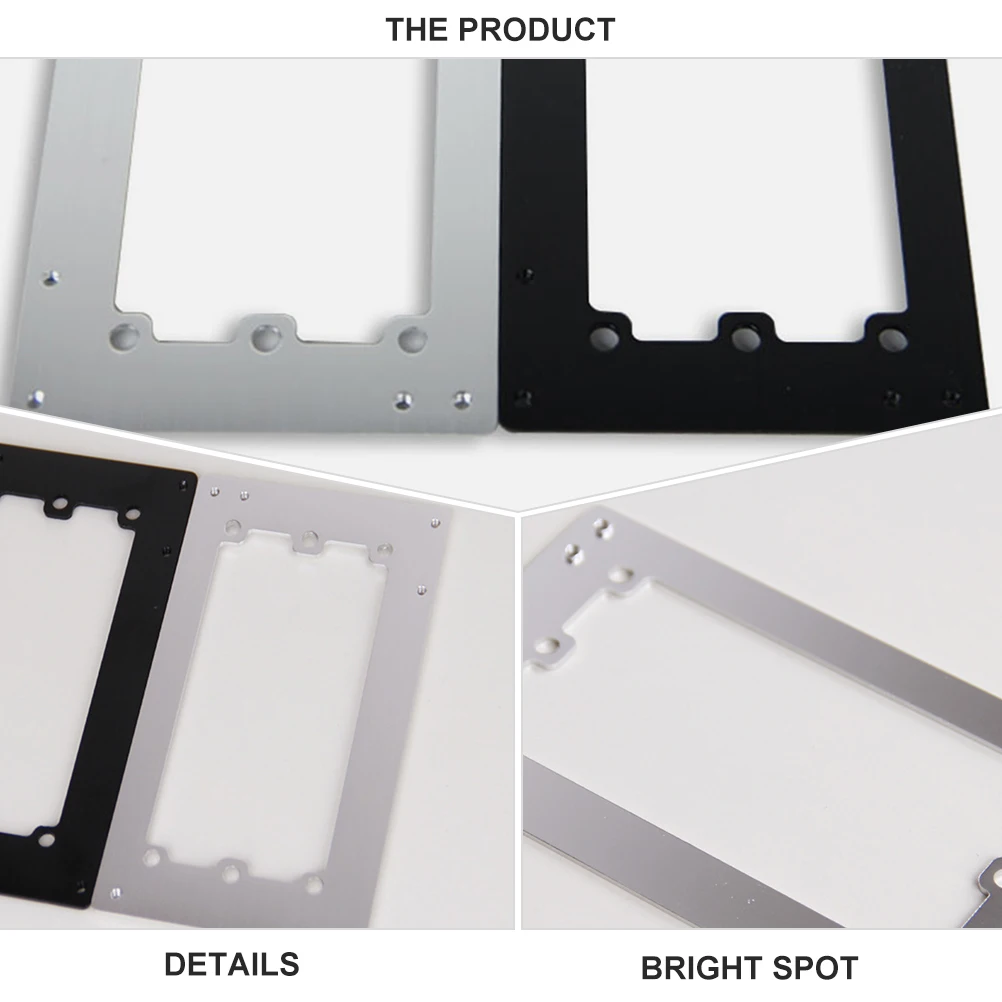 THE PRODUCT

DETAILS

BRIGHT SPOT