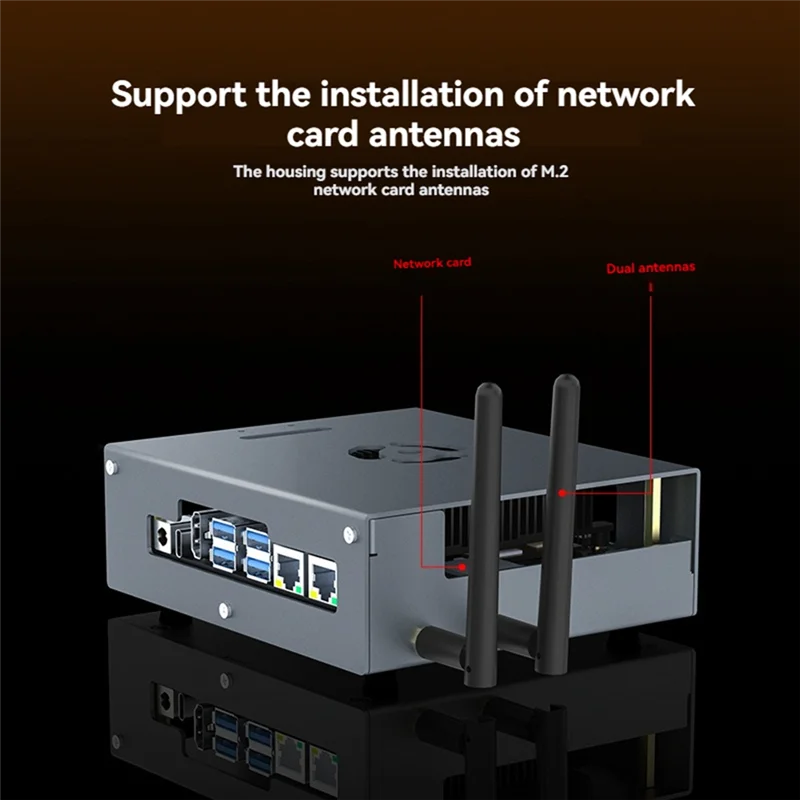 Support the installation of network card antennas

The housing supports the installation of M.2 network card antennas

Network card

Dual antennas