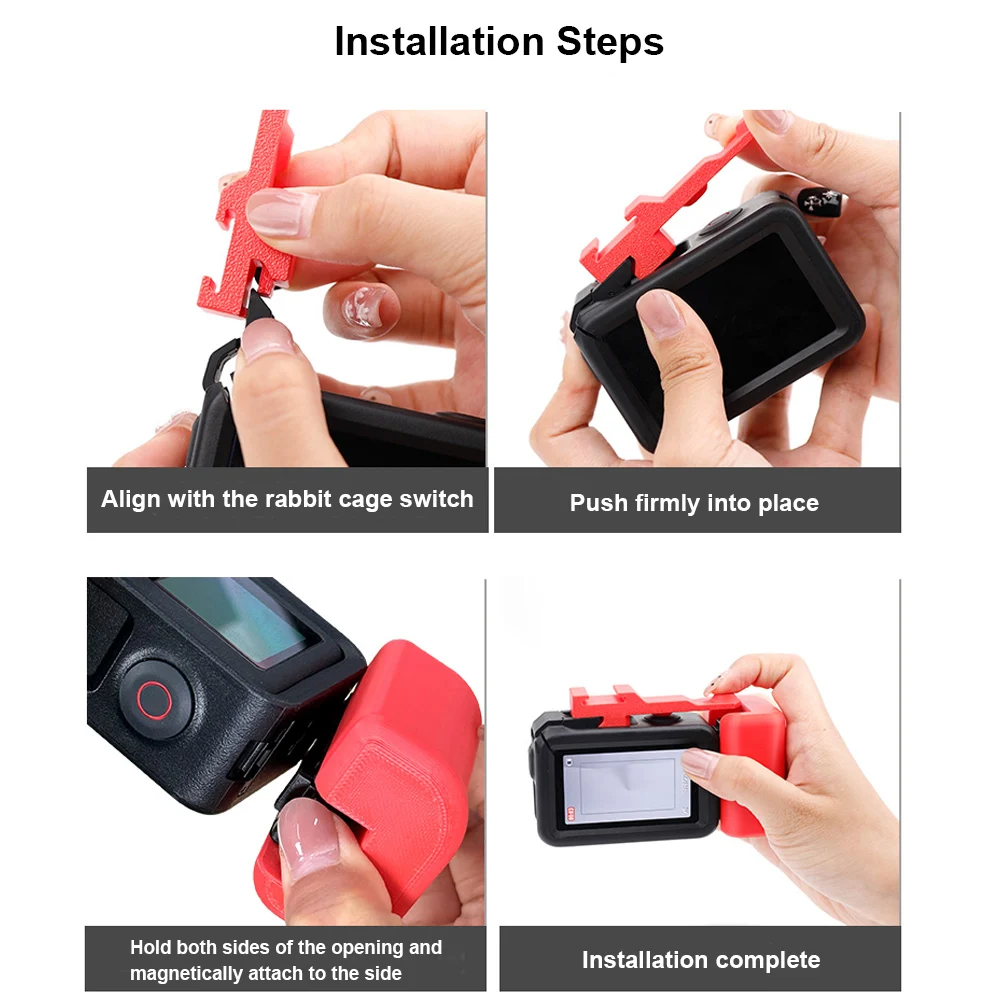 Installation Steps

Align with the rabbit cage switch

Push firmly into place

Hold both sides of the opening and magnetically attach to the side

Installation complete