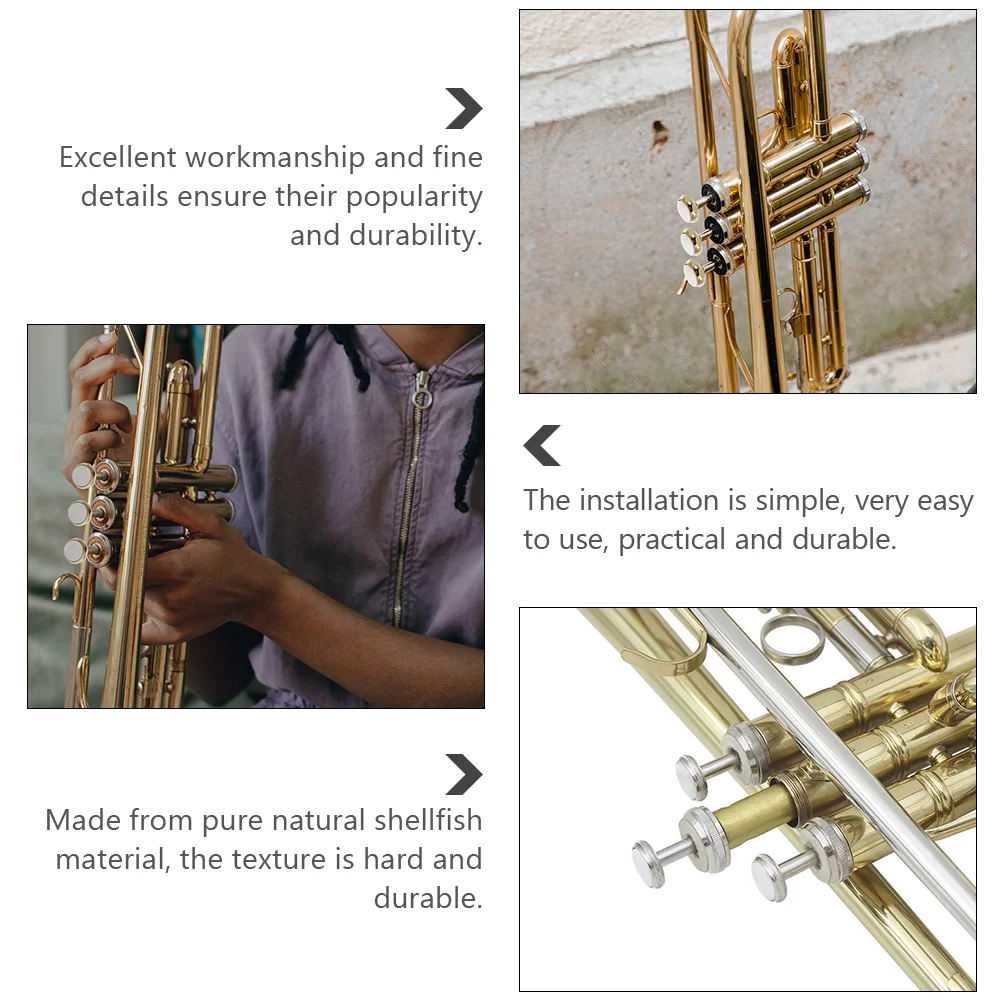 Excellent workmanship and fine details ensure their popularity and durability.

The installation is simple, very easy to use, practical and durable.

Made from pure natural shellfish material, the texture is hard and durable.