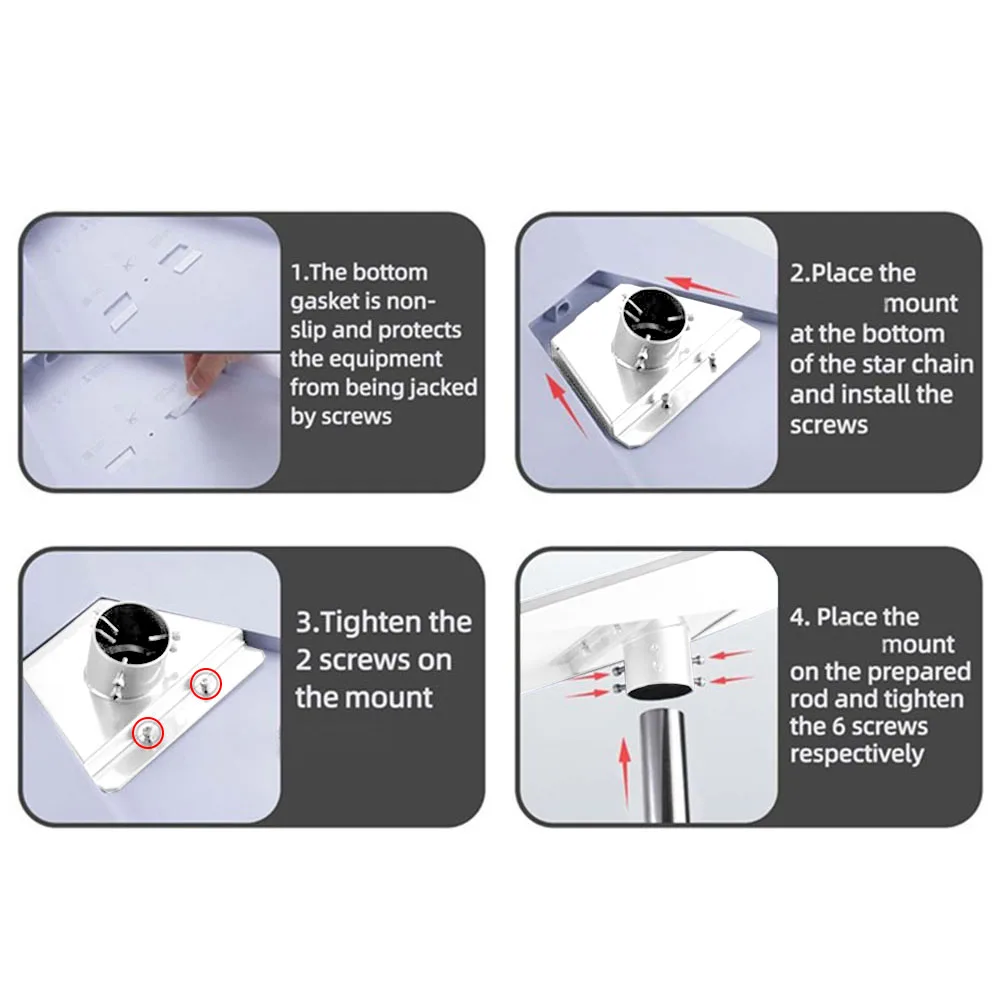 1.The bottom gasket is non-slip and protects the equipment from being jacked by screws

2.Place the mount at the bottom of the star chain and install the screws

3.Tighten the 2 screws on the mount

4. Place the mount on the prepared rod and tighten the 6 screws respectively