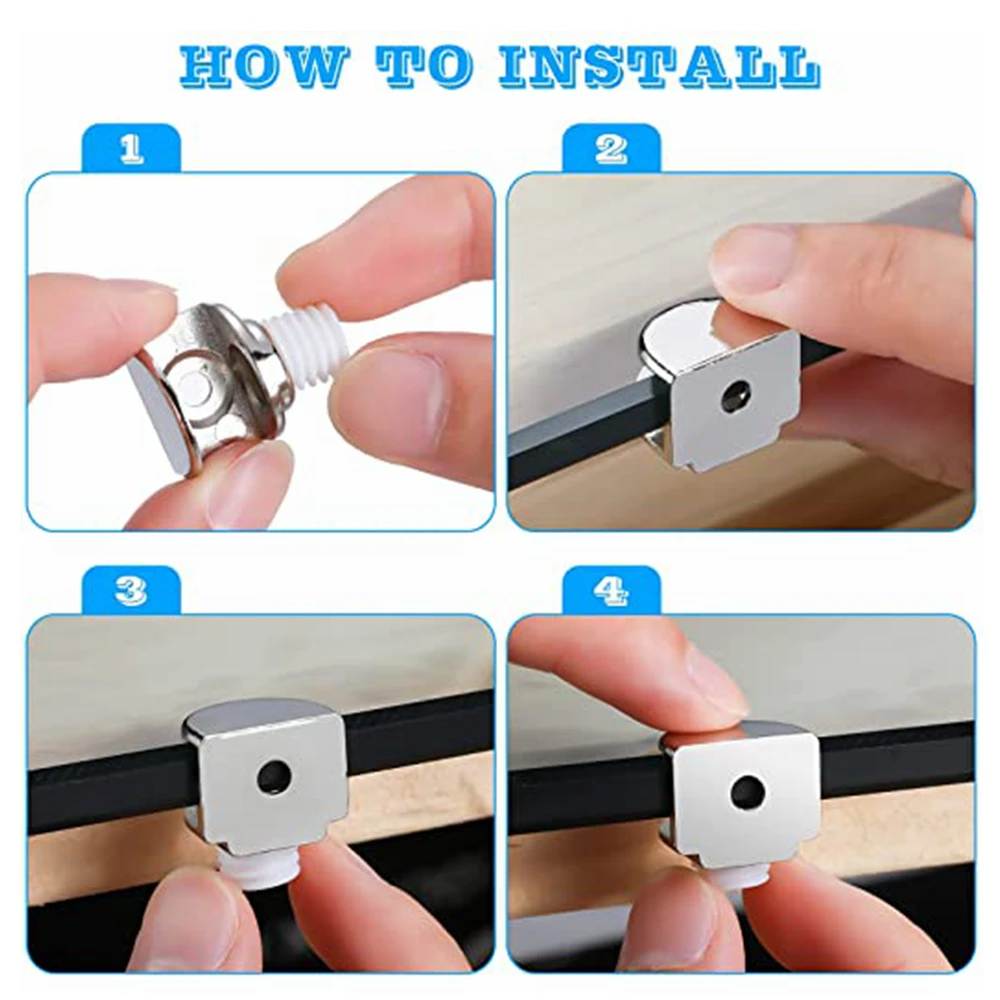 HOW TO INSTALL

1

2

3

4