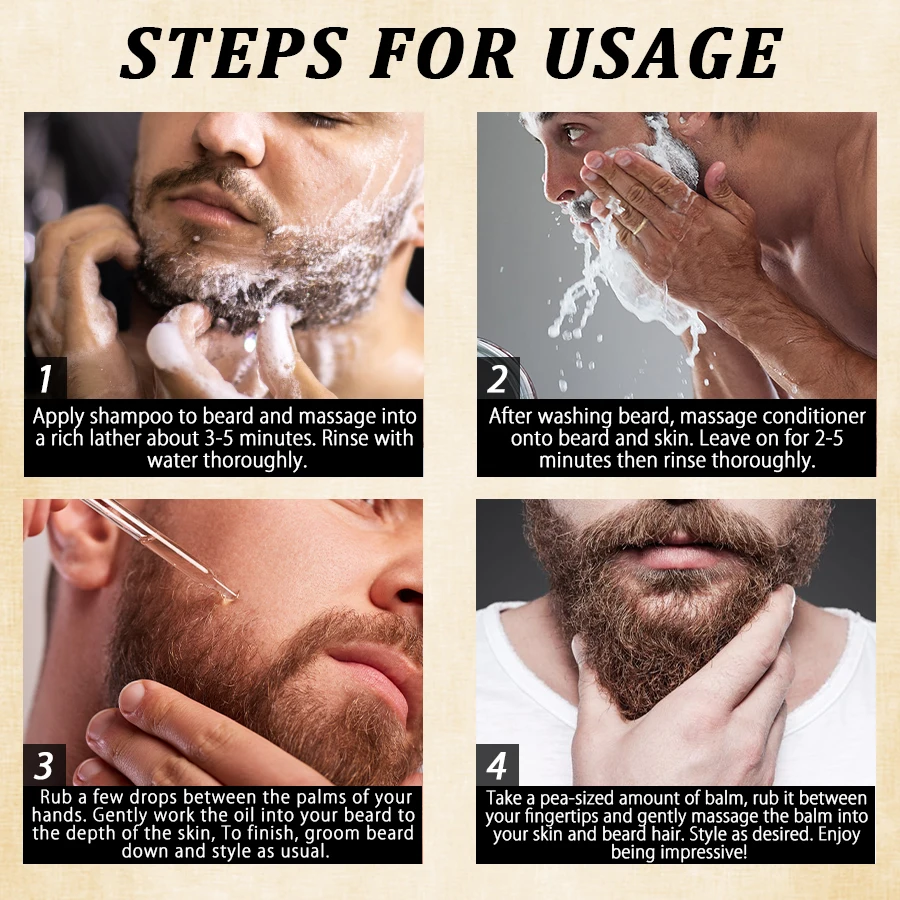 STEPS FOR USAGE

1
Apply shampoo to beard and massage into a rich lather about 3-5 minutes. Rinse with water thoroughly.

2
After washing beard, massage conditioner onto beard and skin. Leave on for 2-5 minutes then rinse thoroughly.

3
Rub a few drops between the palms of your hands. Gently work the oil into your beard to the depth of the skin, To finish, groom beard down and style as usual.

4
Take a pea-sized amount of balm, rub it between your fingertips and gently massage the balm into your skin and beard hair. Style as desired. Enjoy being impressive!