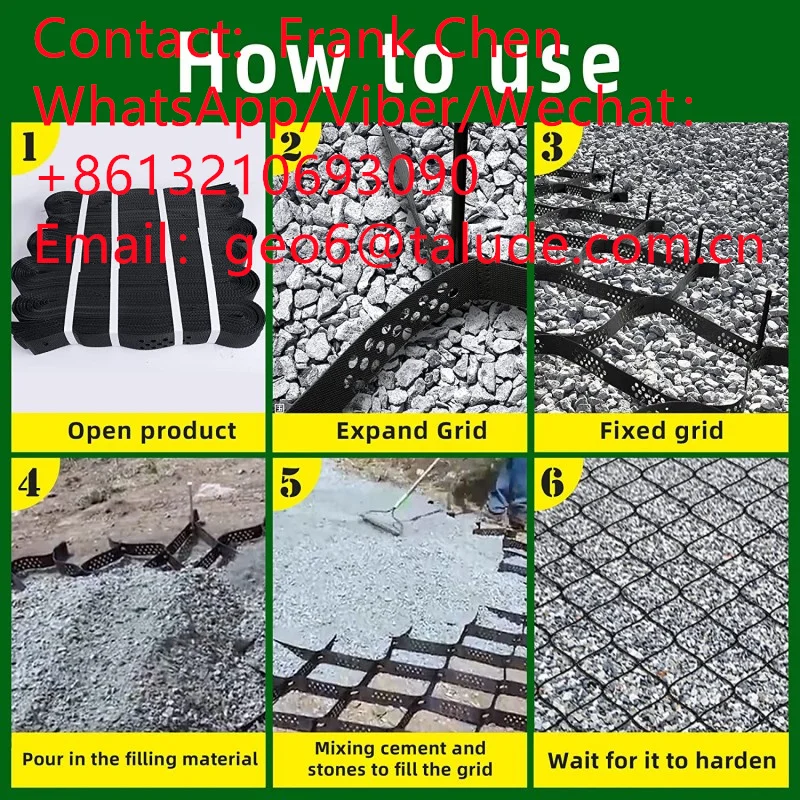 Contact: Frank Chen
WhatsApp/Viber/Wechat:
+8613210693090
Email: geo6@talude.com.cn

How to use

1
Open product

2
Expand Grid

3
Fixed grid

4
Pour in the filling material

5
Mixing cement and stones to fill the grid

6
Wait for it to harden