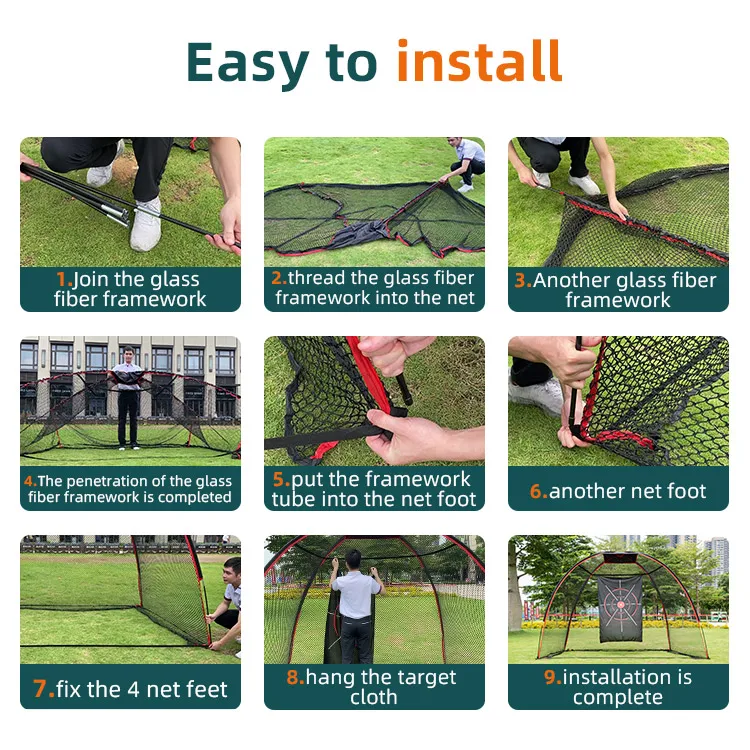 Easy to install

1.Join the glass fiber framework

2.thread the glass fiber framework into the net

3.Another glass fiber framework

4.The penetration of the glass fiber framework is completed

5.put the framework tube into the net foot

6.another net foot

7.fix the 4 net feet

8.hang the target cloth

9.installation is complete