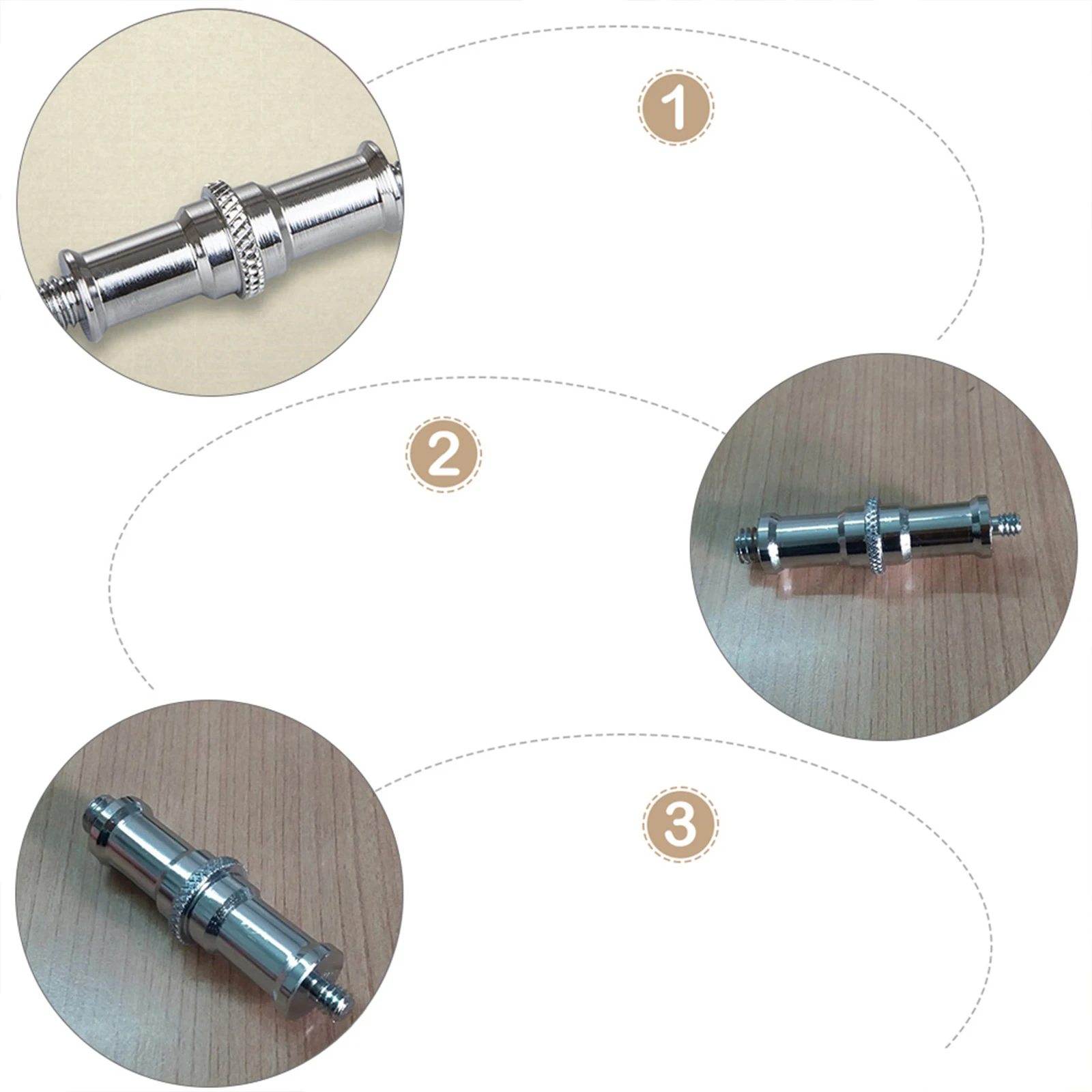 1

2

3