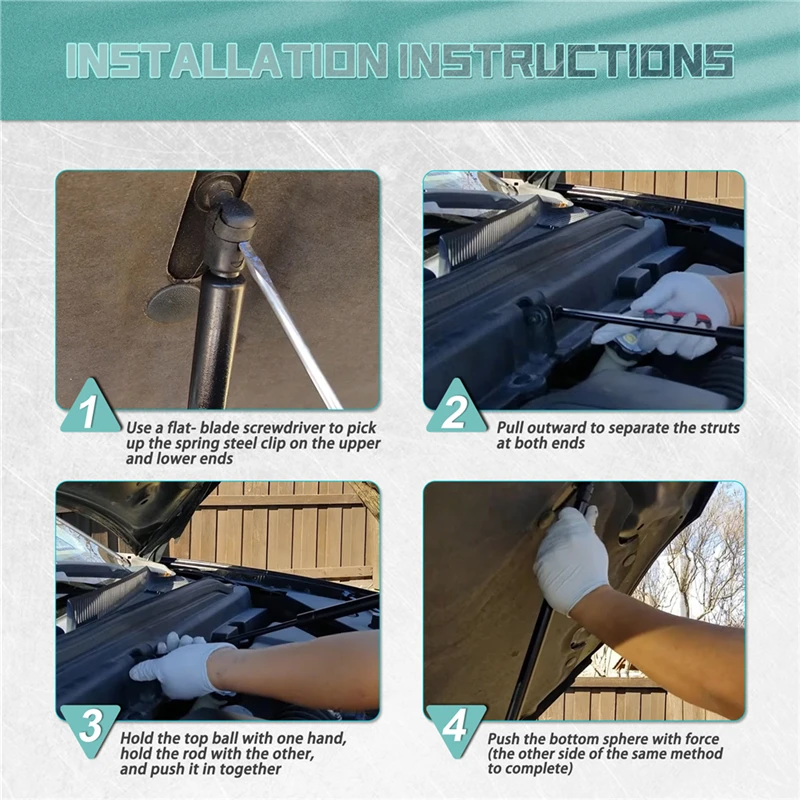 INSTALLATION INSTRUCTIONS

1
Use a flat- blade screwdriver to pick up the spring steel clip on the upper and lower ends

2
Pull outward to separate the struts at both ends

3
Hold the top ball with one hand, hold the rod with the other, and push it in together

4
Push the bottom sphere with force (the other side of the same method to complete)