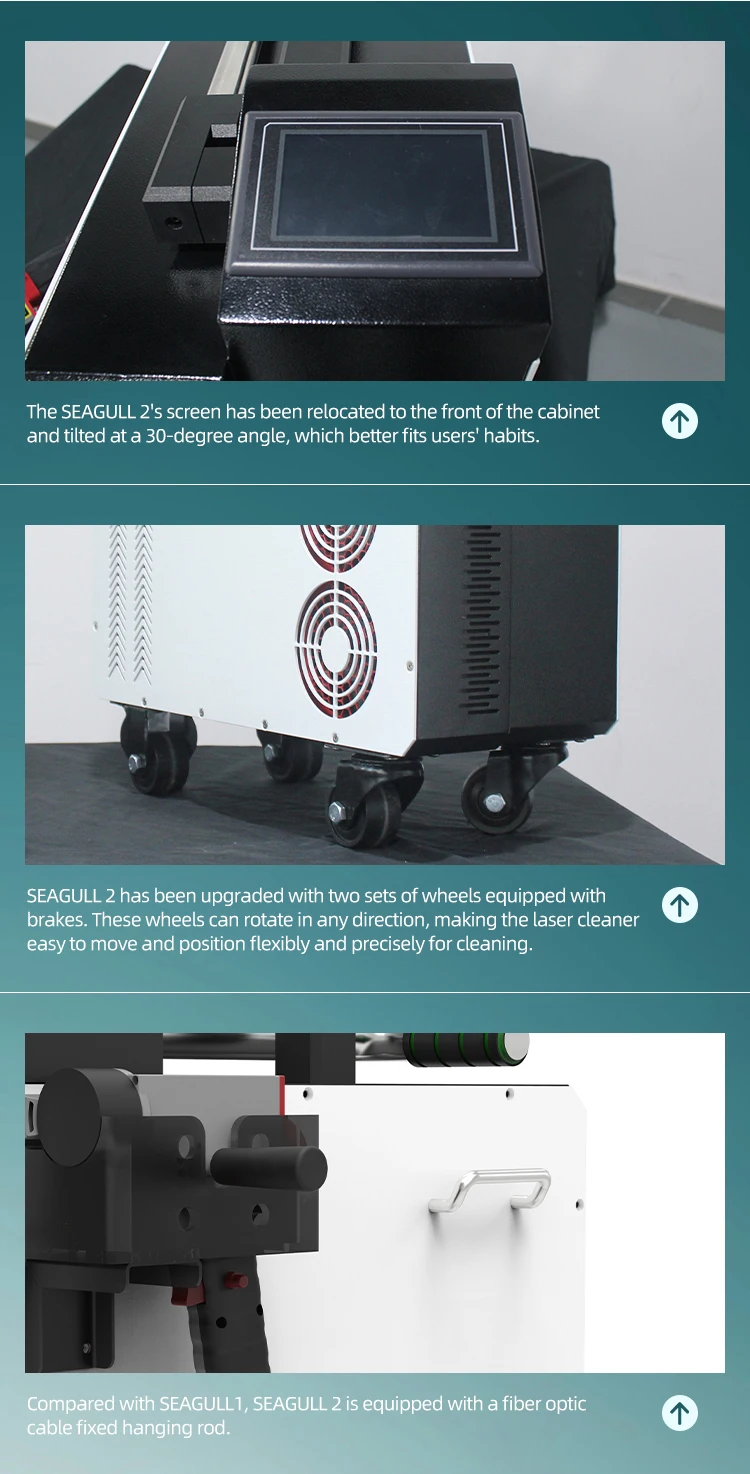 The SEAGULL 2's screen has been relocated to the front of the cabinet and tilted at a 30-degree angle, which better fits users' habits.

SEAGULL 2 has been upgraded with two sets of wheels equipped with brakes. These wheels can rotate in any direction, making the laser cleaner easy to move and position flexibly and precisely for cleaning.

Compared with SEAGULL1, SEAGULL 2 is equipped with a fiber optic cable fixed hanging rod.