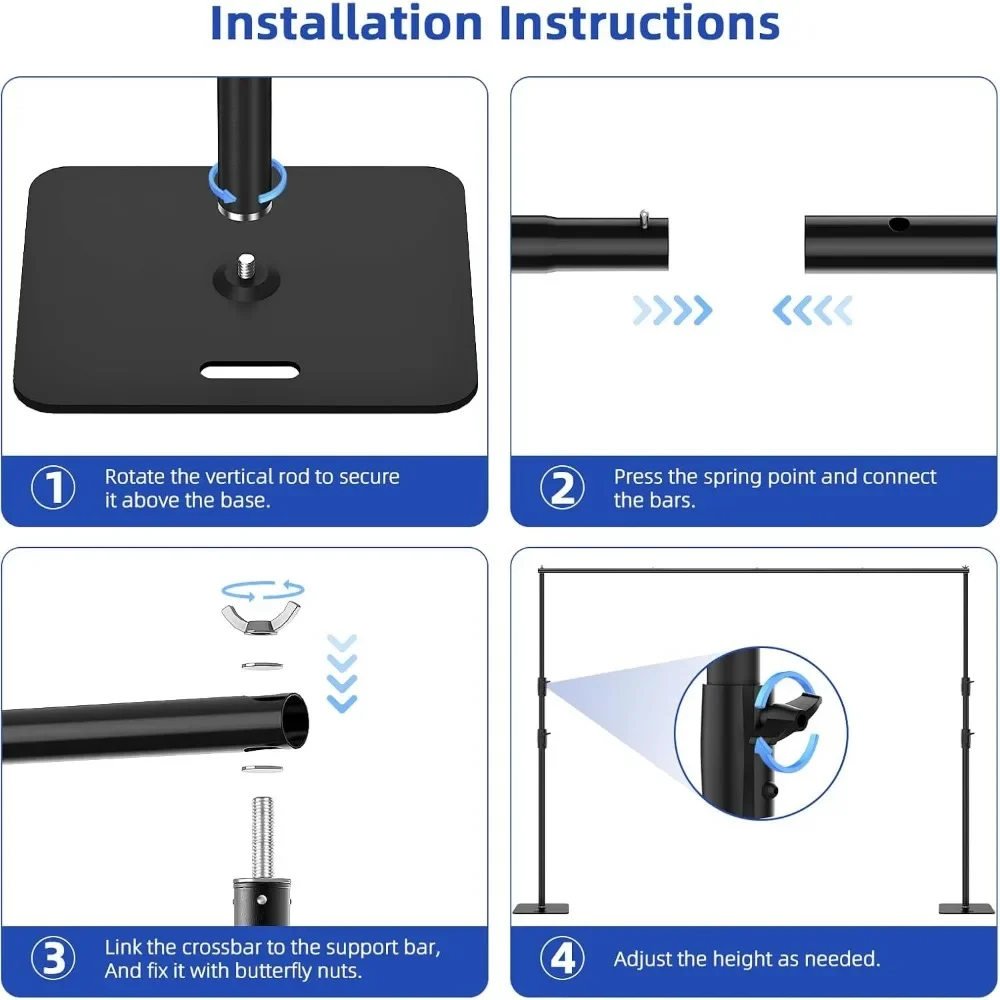 Installation Instructions

1 Rotate the vertical rod to secure it above the base.

2 Press the spring point and connect the bars.

3 Link the crossbar to the support bar, And fix it with butterfly nuts.

4 Adjust the height as needed.