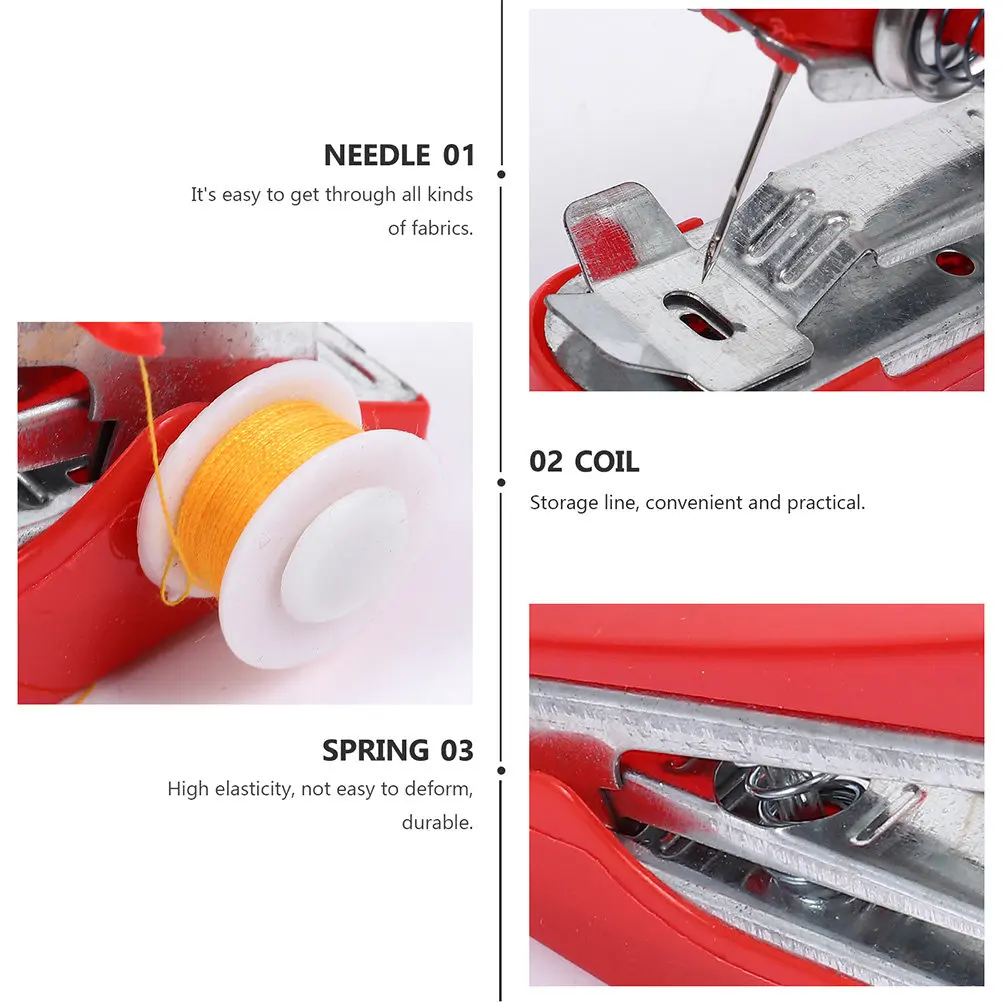 NEEDLE 01

It's easy to get through all kinds of fabrics.

02 COIL

Storage line, convenient and practical.

SPRING 03

High elasticity, not easy to deform, durable.