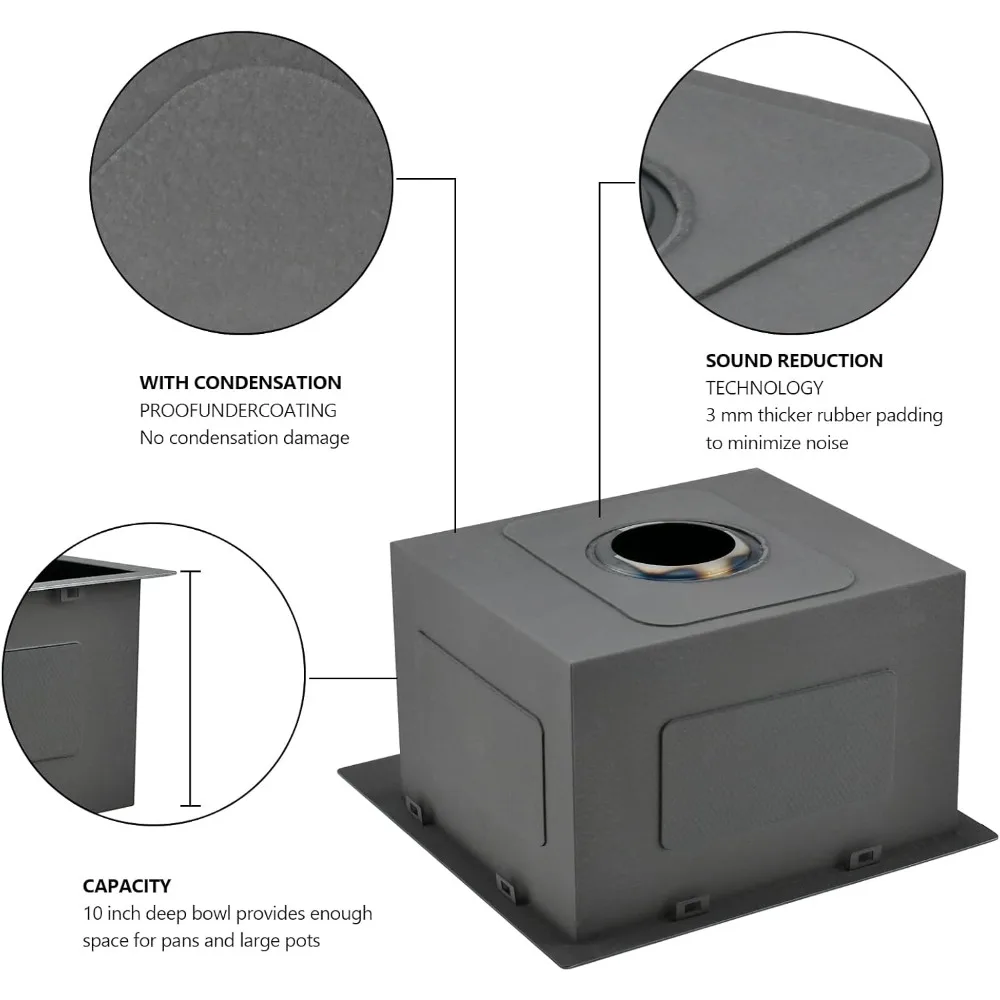 WITH CONDENSATION
PROOFUNDERCOATING
No condensation damage

SOUND REDUCTION
TECHNOLOGY
3 mm thicker rubber padding to minimize noise

CAPACITY
10 inch deep bowl provides enough space for pans and large pots