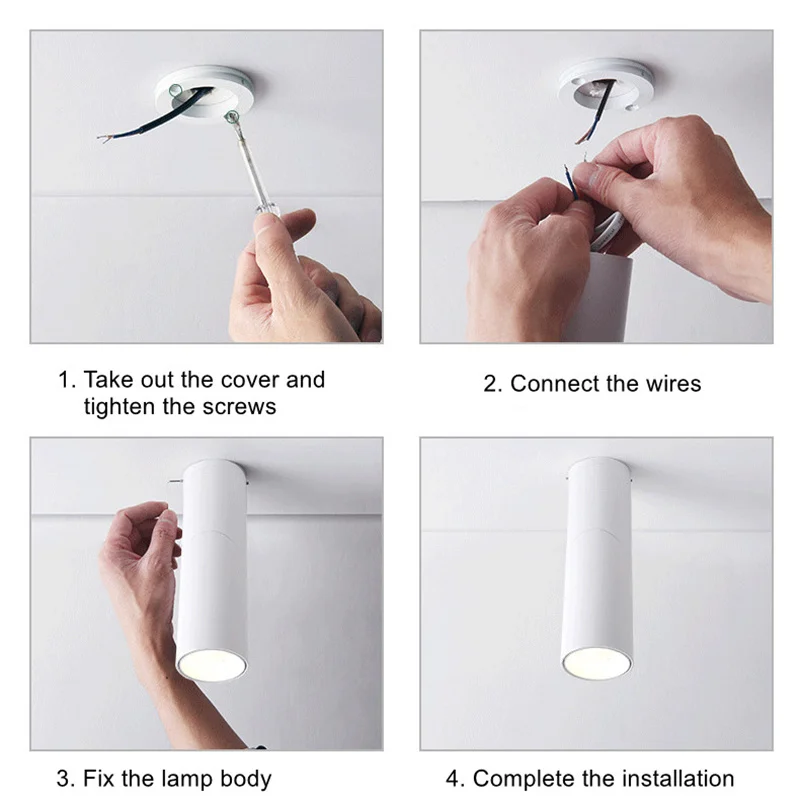 1. Take out the cover and tighten the screws

2. Connect the wires

3. Fix the lamp body

4. Complete the installation