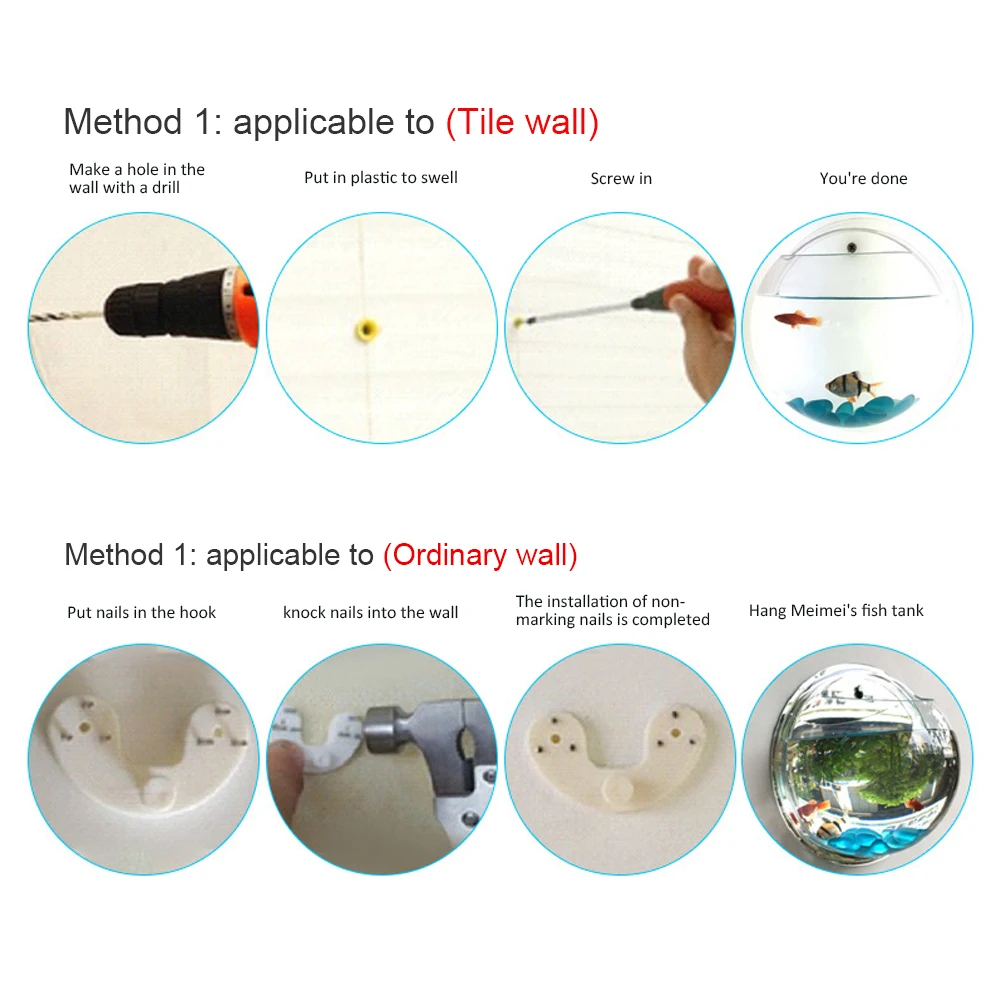 Method 1: applicable to (Tile wall)

Make a hole in the wall with a drill

Put in plastic to swell

Screw in

You're done

Method 1: applicable to (Ordinary wall)

Put nails in the hook

knock nails into the wall

The installation of non-marking nails is completed

Hang Meimei's fish tank