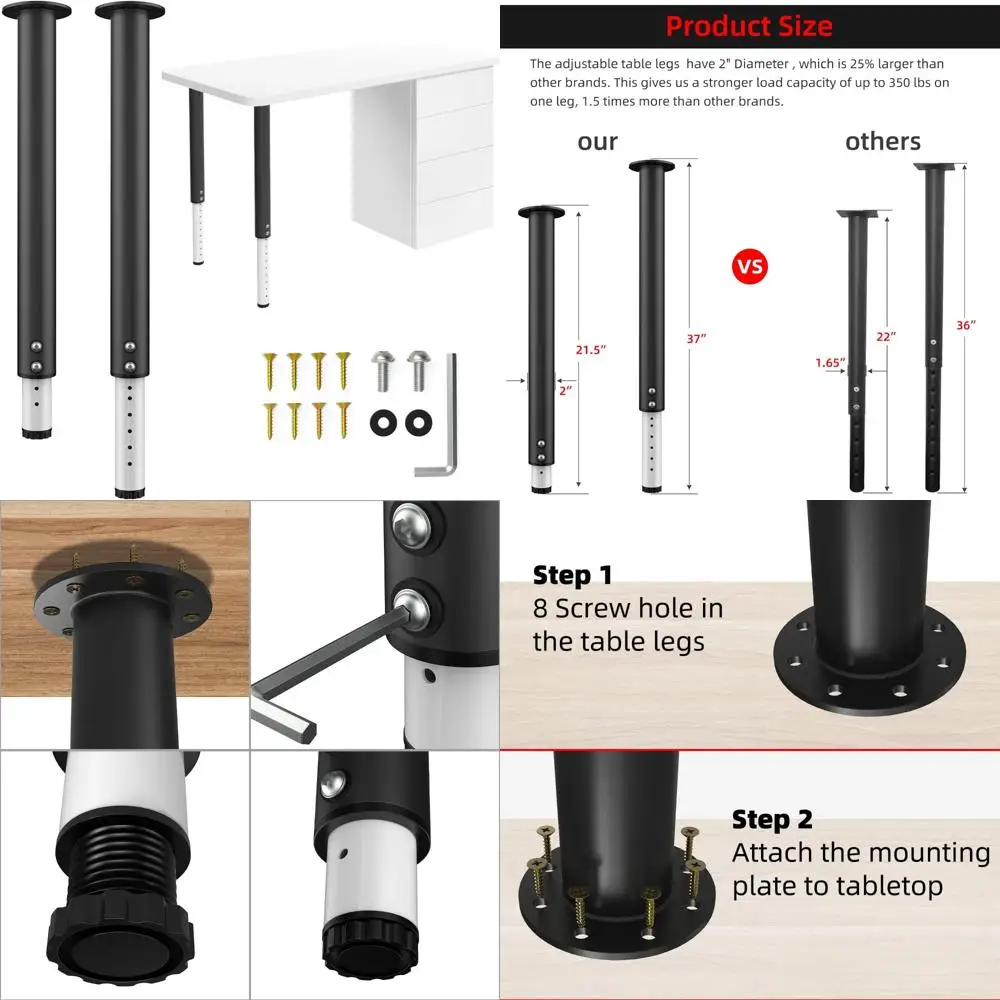 Product Size

The adjustable table legs have 2" Diameter , which is 25% larger than other brands. This gives us a stronger load capacity of up to 350 lbs on one leg, 1.5 times more than other brands.

our

others

VS

21.5"

2"

37"

1.65"

22"

36"

Step 1
8 Screw hole in the table legs

Step 2
Attach the mounting plate to tabletop