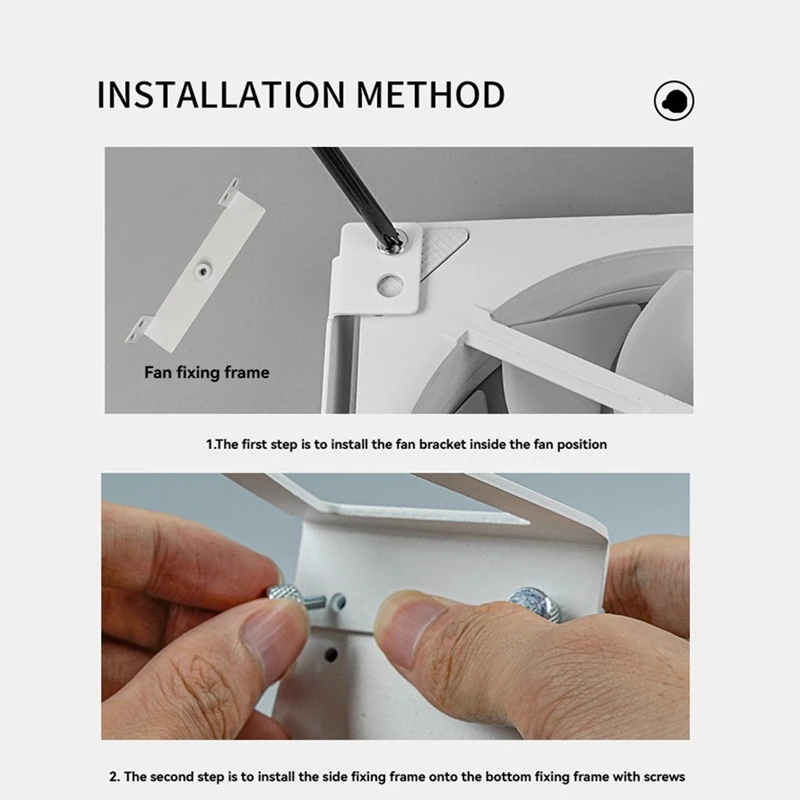 INSTALLATION METHOD

Fan fixing frame

1.The first step is to install the fan bracket inside the fan position

2. The second step is to install the side fixing frame onto the bottom fixing frame with screws